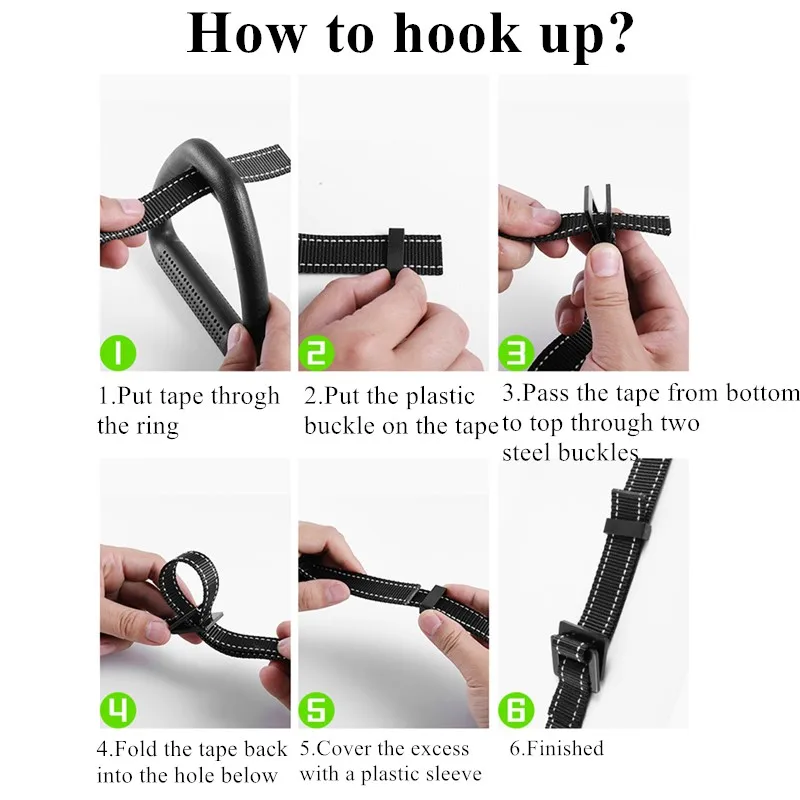 How to hook up?

1

1.Put tape throgh the ring

2

2.Put the plastic buckle on the tape

3

3.Pass the tape from bottom to top through two steel buckles

4

4.Fold the tape back into the hole below

5

5.Cover the excess with a plastic sleeve

6

6.Finished