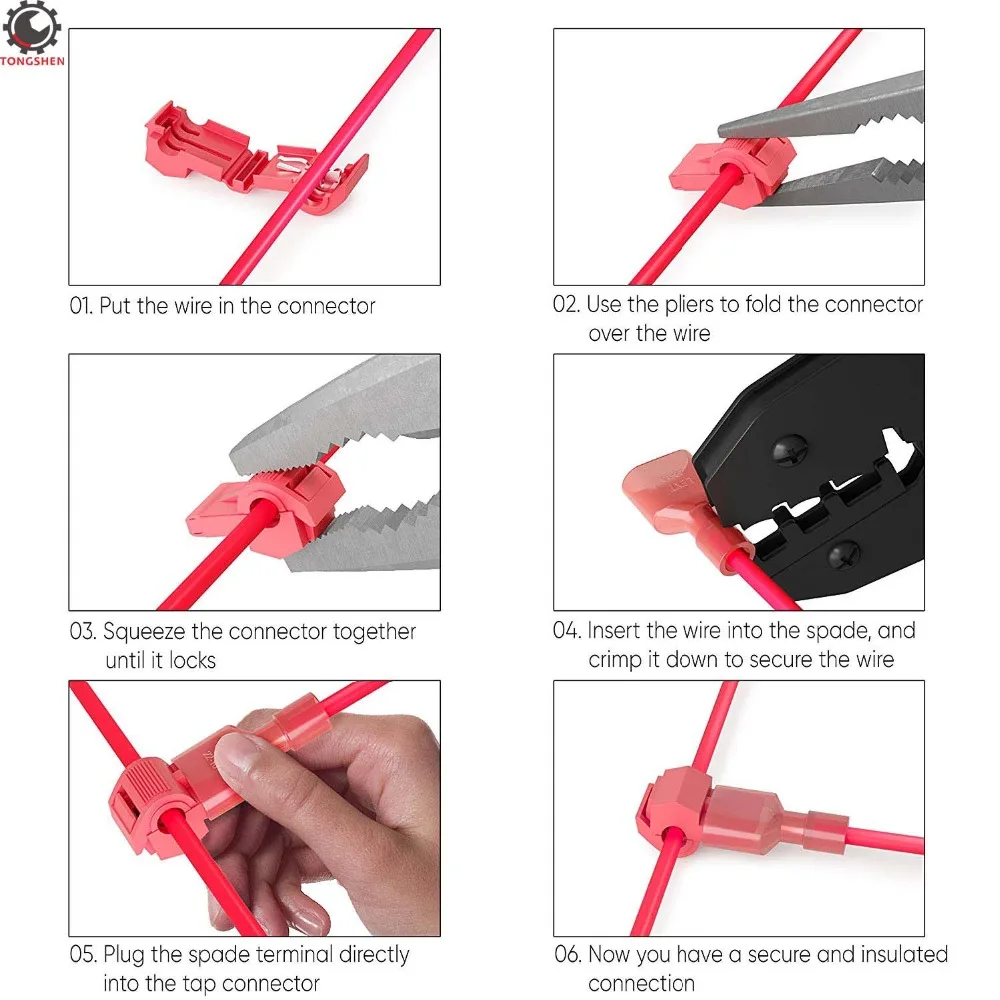 TONGSHEN

01. Put the wire in the connector

02. Use the pliers to fold the connector over the wire

03. Squeeze the connector together until it locks

04. Insert the wire into the spade, and crimp it down to secure the wire

05. Plug the spade terminal directly into the tap connector

06. Now you have a secure and insulated connection