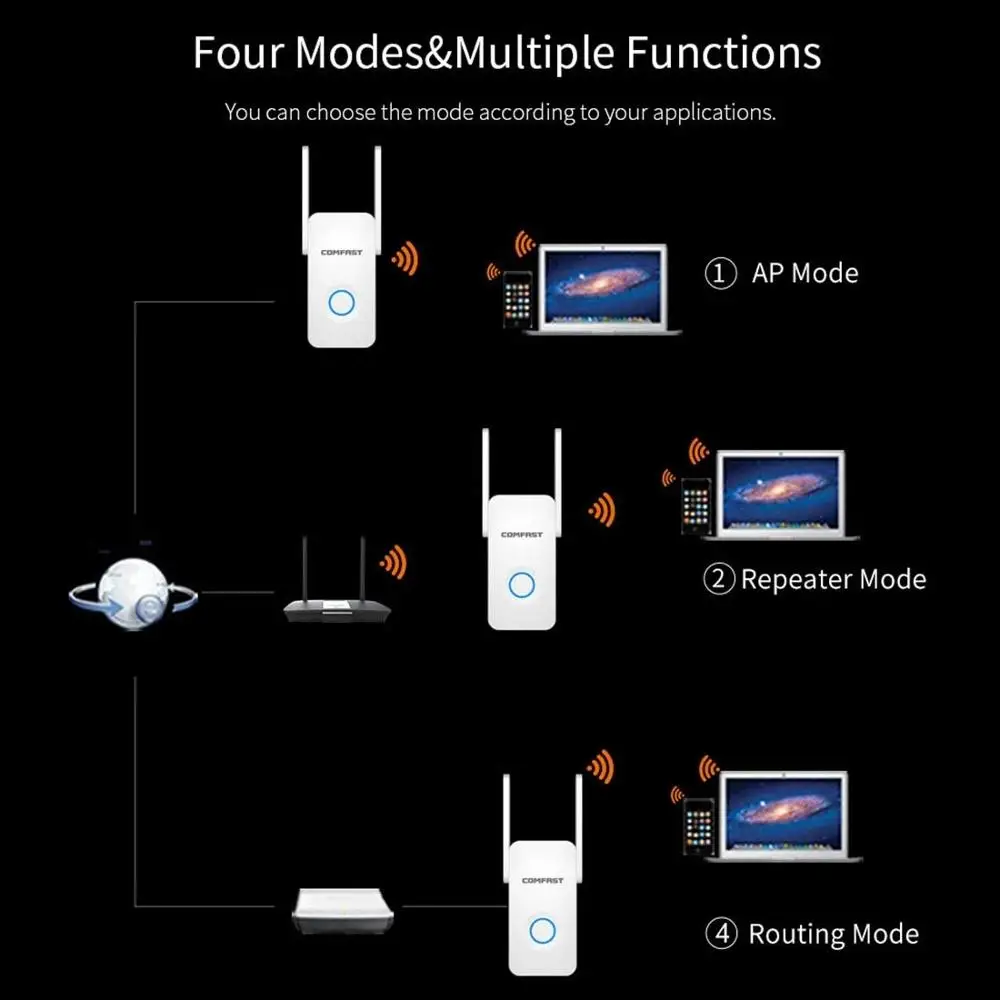 Four Modes&Multiple Functions

You can choose the mode according to your applications.

COMFAST

① AP Mode

COMFAST

② Repeater Mode

COMFAST

④ Routing Mode