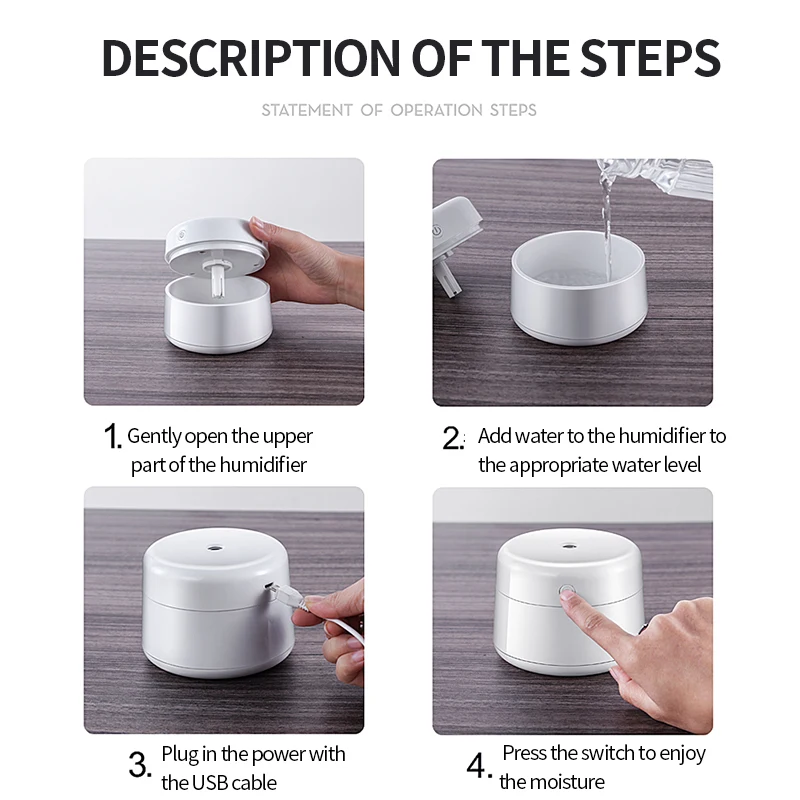 DESCRIPTION OF THE STEPS

STATEMENT OF OPERATION STEPS

1. Gently open the upper part of the humidifier

2. Add water to the humidifier to the appropriate water level

3. Plug in the power with the USB cable

4. Press the switch to enjoy the moisture