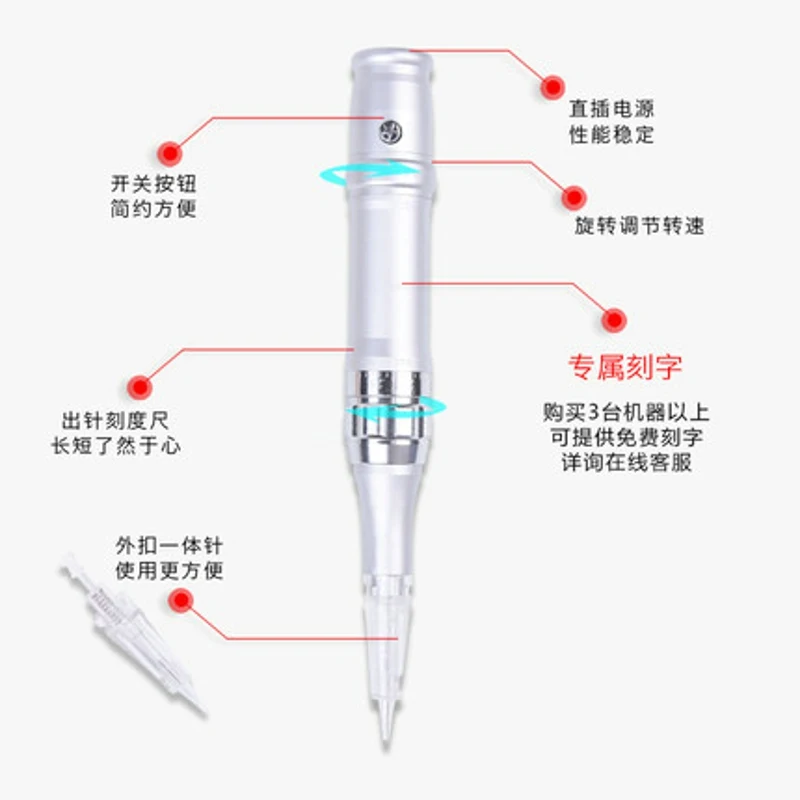 直插电源
性能稳定

开关按钮
简约方便

旋转调节转速

专属刻字

购买3台机器以上
可提供免费刻字
详询在线客服

出针刻度尺
长短了然于心

外扣一体针
使用更方便