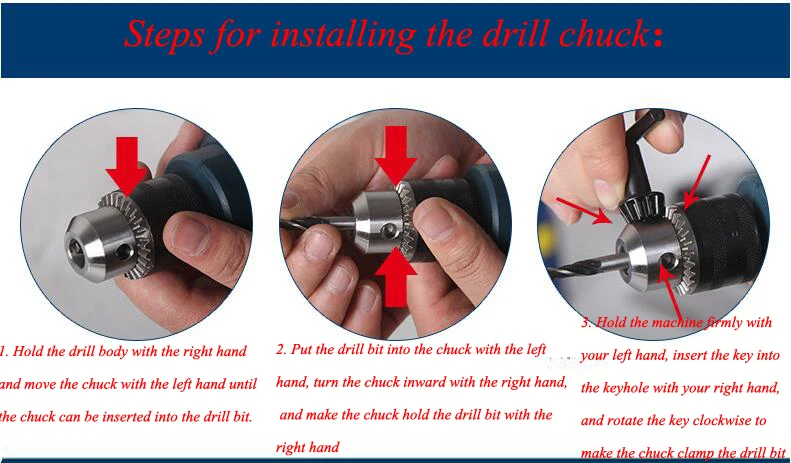 Steps for installing the drill chuck:

1. Hold the drill body with the right hand and move the chuck with the left hand until the chuck can be inserted into the drill bit.

2. Put the drill bit into the chuck with the left hand, turn the chuck inward with the right hand, and make the chuck hold the drill bit with the right hand

3. Hold the machine firmly with your left hand, insert the key into the keyhole with your right hand, and rotate the key clockwise to make the chuck clamp the drill bit