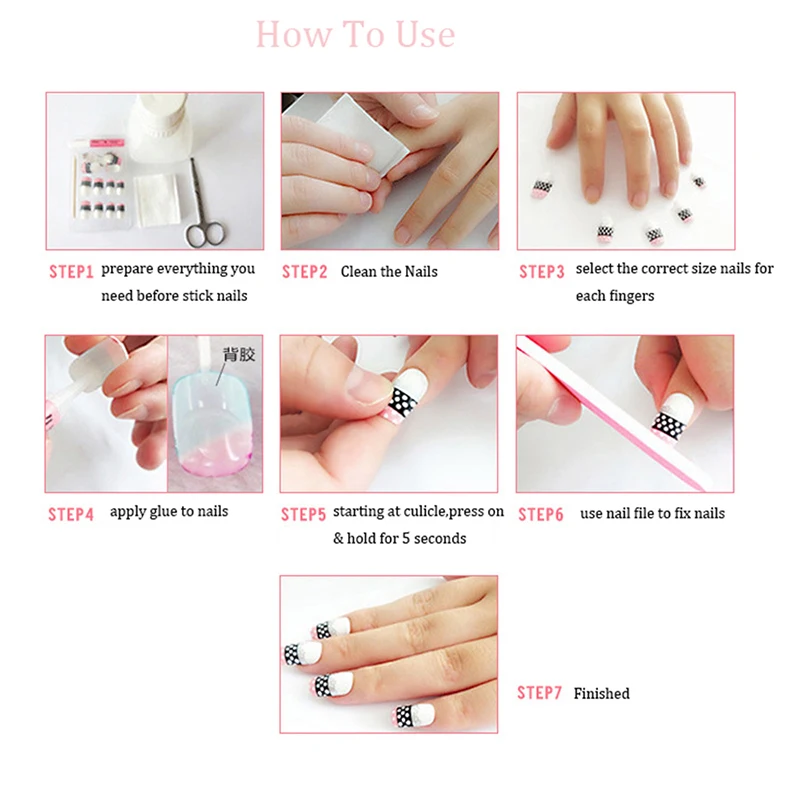 How To Use

STEP1 prepare everything you need before stick nails

STEP2 Clean the Nails

STEP3 select the correct size nails for each fingers

背胶

STEP4 apply glue to nails

STEP5 starting at culicle,press on & hold for 5 seconds

STEP6 use nail file to fix nails

STEP7 Finished