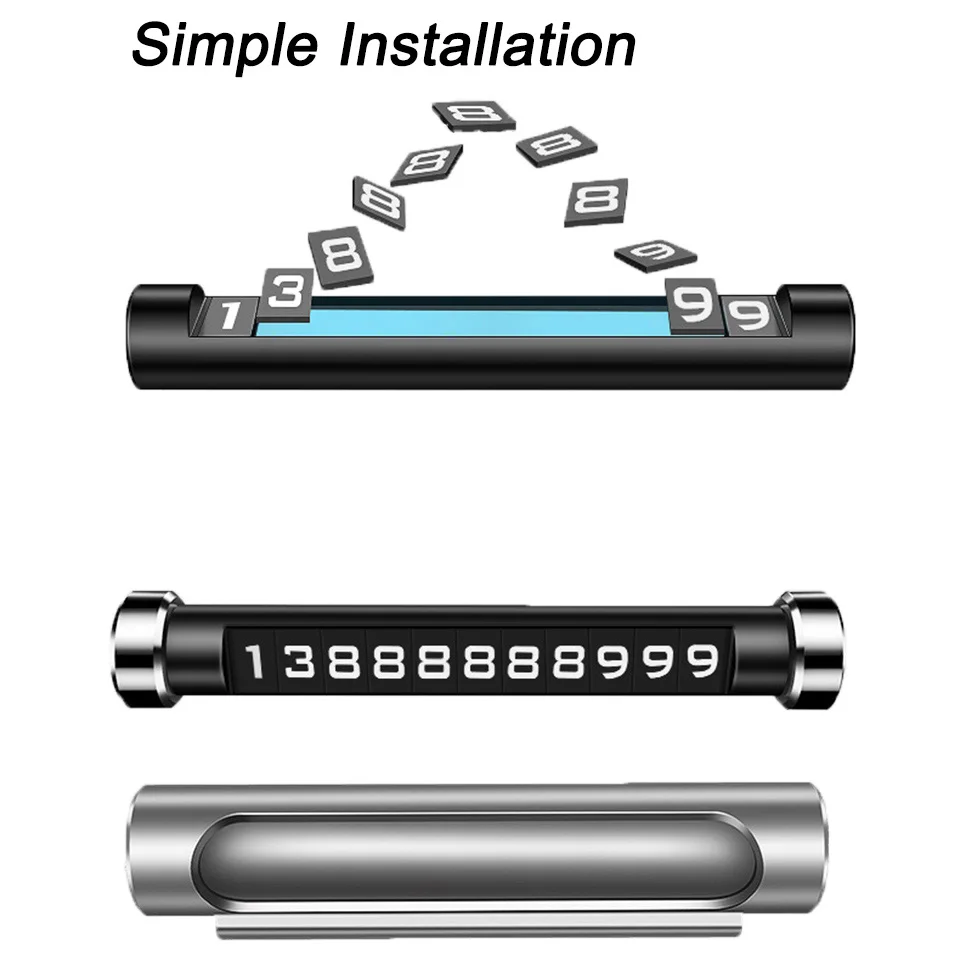 Simple Installation

1 3 8 8 8 8 8 9 9 9

13888888999