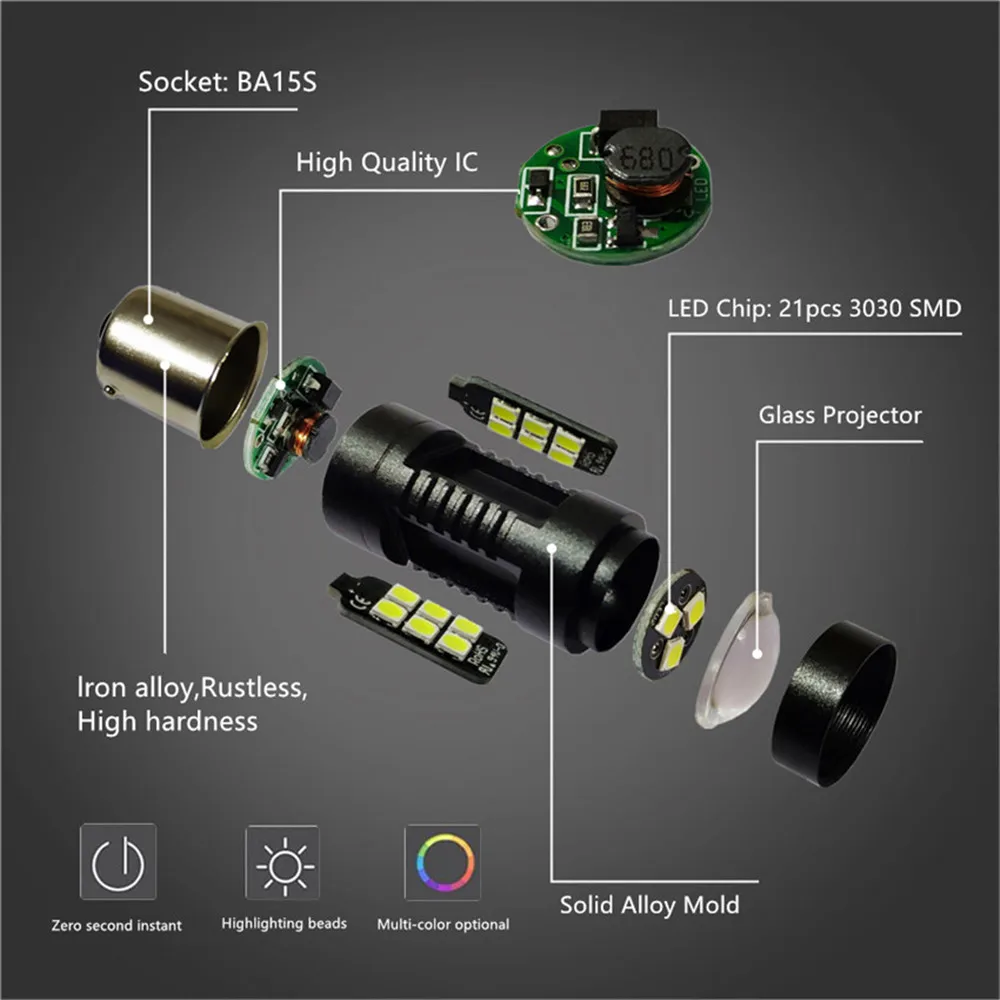 Socket: BA15S

High Quality IC

680

LED Chip: 21pcs 3030 SMD

Glass Projector

Iron alloy,Rustless, High hardness

Solid Alloy Mold

Zero second instant

Highlighting beads

Multi-color optional