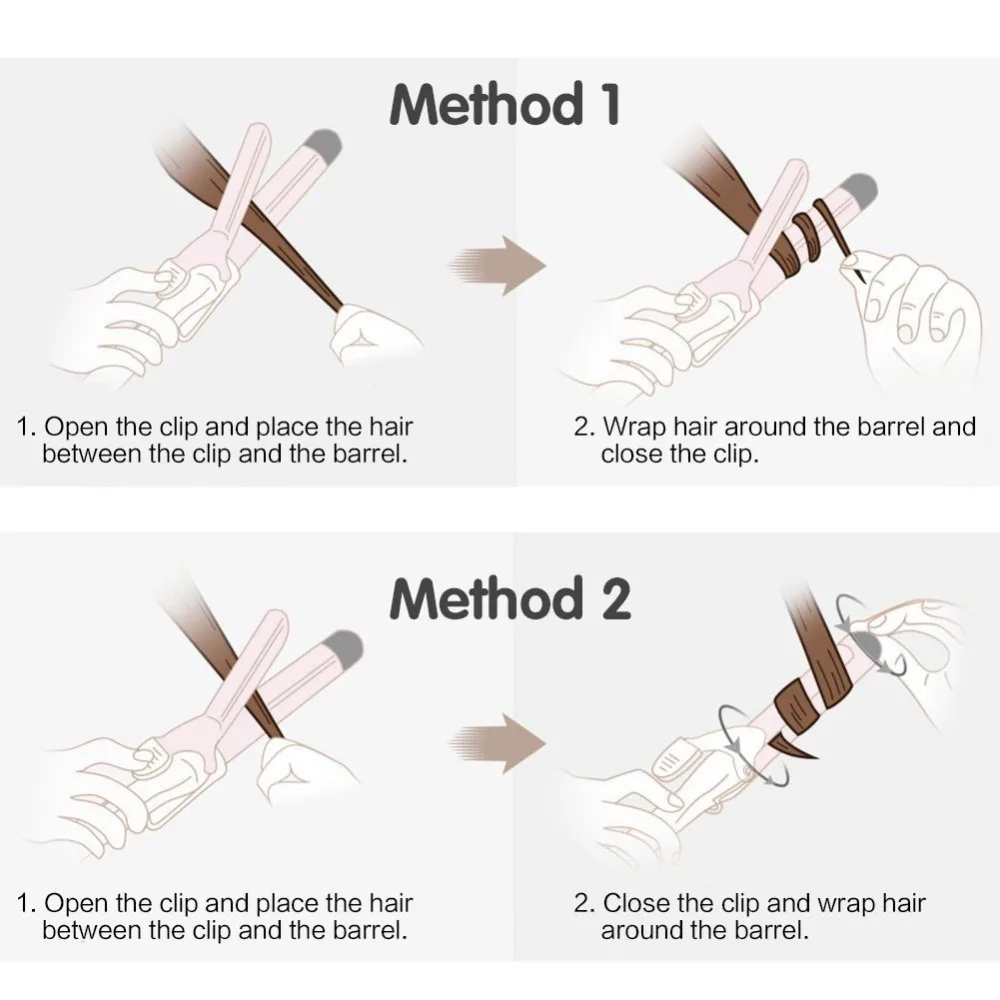 Method 1

1. Open the clip and place the hair between the clip and the barrel.

2. Wrap hair around the barrel and close the clip.

Method 2

1. Open the clip and place the hair between the clip and the barrel.

2. Close the clip and wrap hair around the barrel.