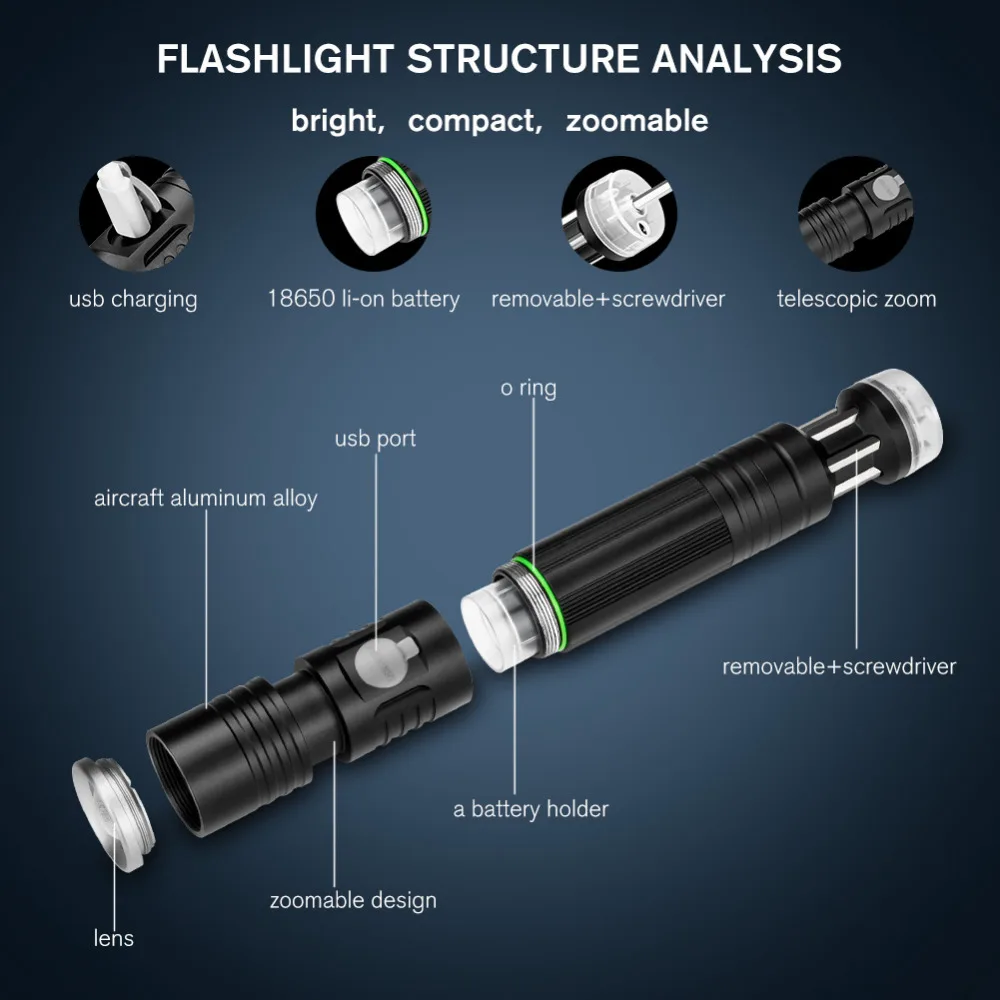 FLASHLIGHT STRUCTURE ANALYSIS

bright, compact, zoomable

usb charging

18650 li-on battery

removable+screwdriver

telescopic zoom

o ring

usb port

aircraft aluminum alloy

removable+screwdriver

a battery holder

zoomable design

lens