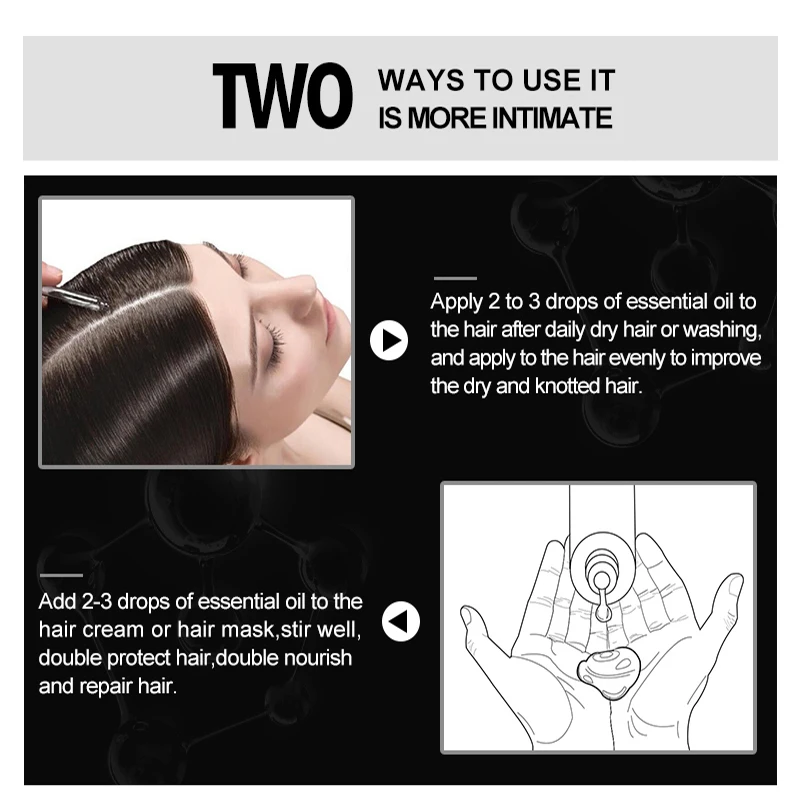 TWO WAYS TO USE IT IS MORE INTIMATE

Apply 2 to 3 drops of essential oil to the hair after daily dry hair or washing, and apply to the hair evenly to improve the dry and knotted hair.

Add 2-3 drops of essential oil to the hair cream or hair mask,stir well, double protect hair,double nourish and repair hair.