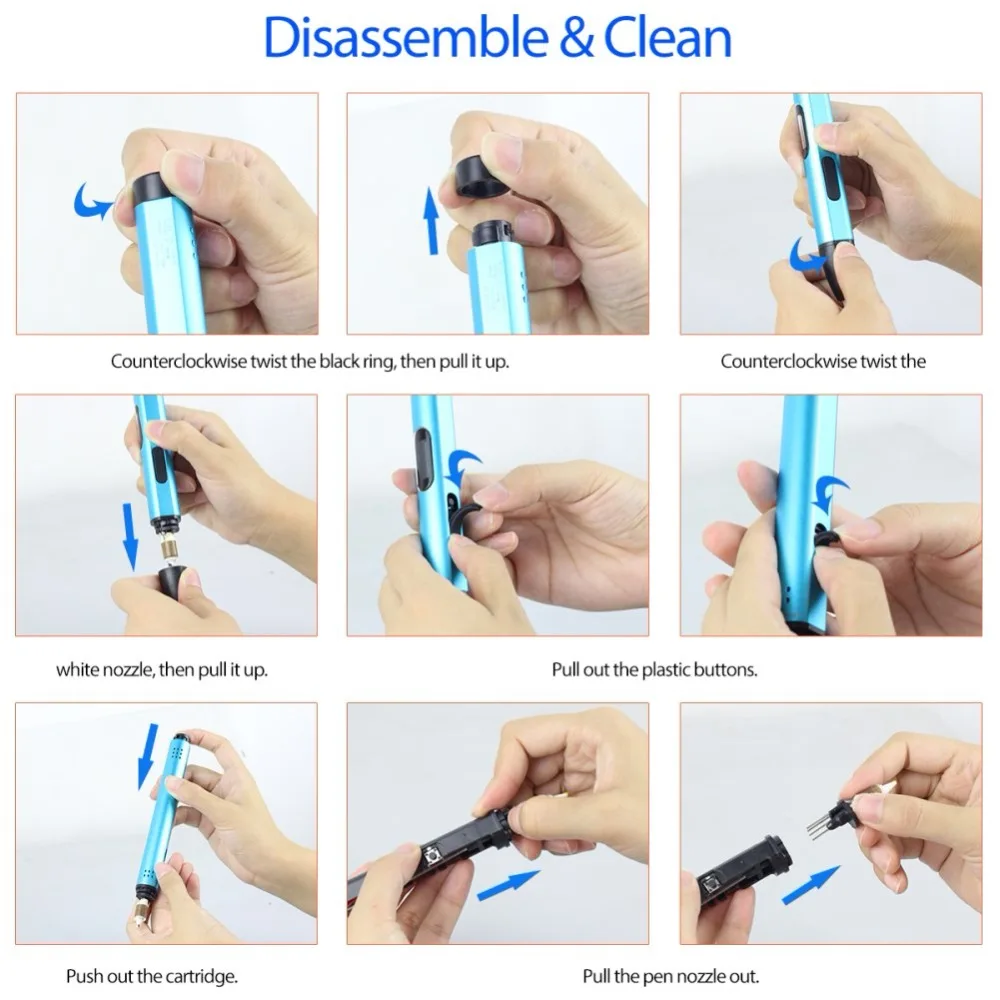 Disassemble & Clean

Counterclockwise twist the black ring, then pull it up.

Counterclockwise twist the

white nozzle, then pull it up.

Pull out the plastic buttons.

Push out the cartridge.

Pull the pen nozzle out.