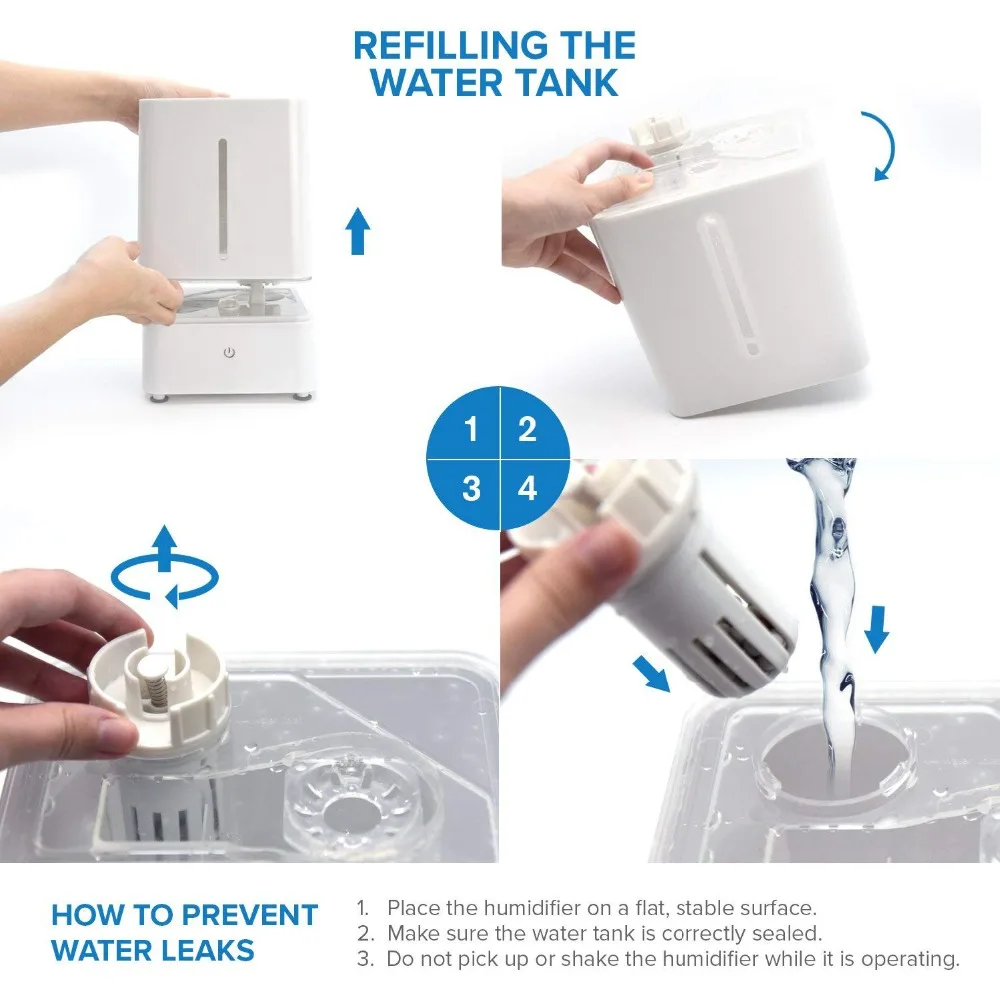 REFILLING THE WATER TANK

1 2
3 4

HOW TO PREVENT WATER LEAKS

1. Place the humidifier on a flat, stable surface.
2. Make sure the water tank is correctly sealed.
3. Do not pick up or shake the humidifier while it is operating.