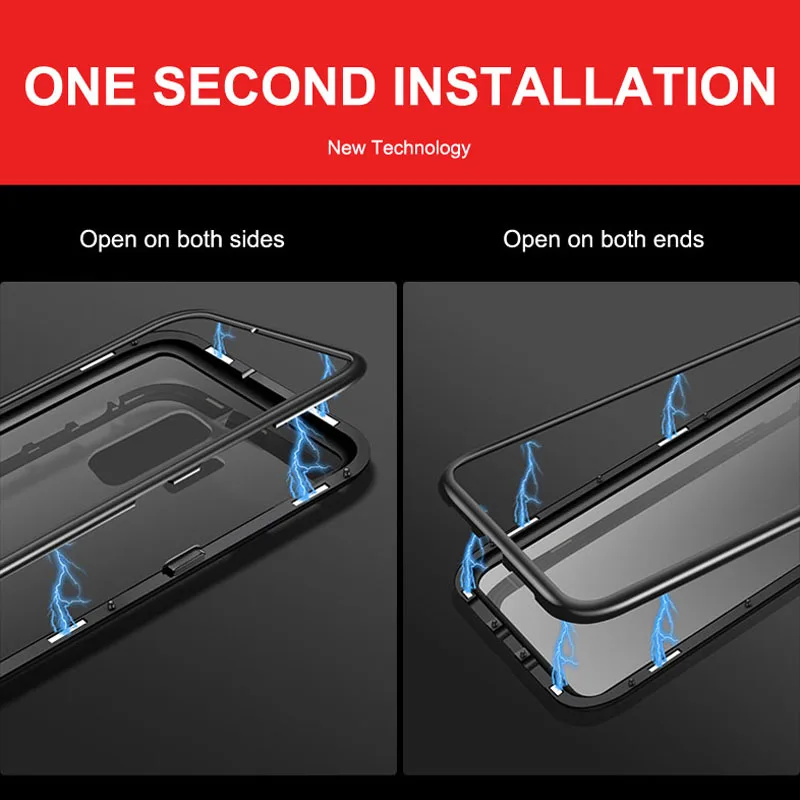 ONE SECOND INSTALLATION

New Technology

Open on both sides

Open on both ends