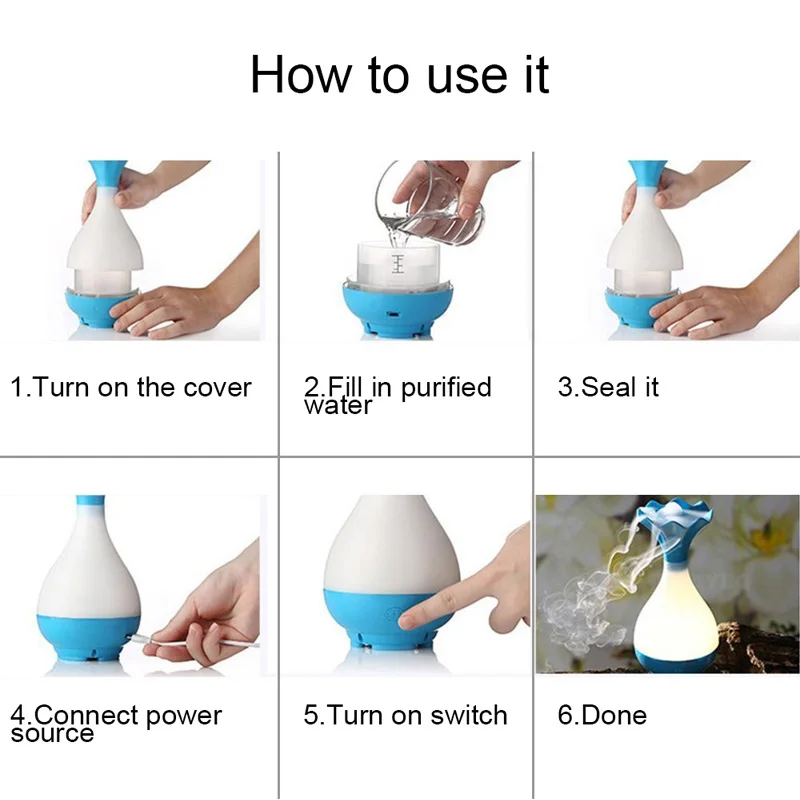 How to use it

1.Turn on the cover

2.Fill in purified water

3.Seal it

4.Connect power source

5.Turn on switch

6.Done