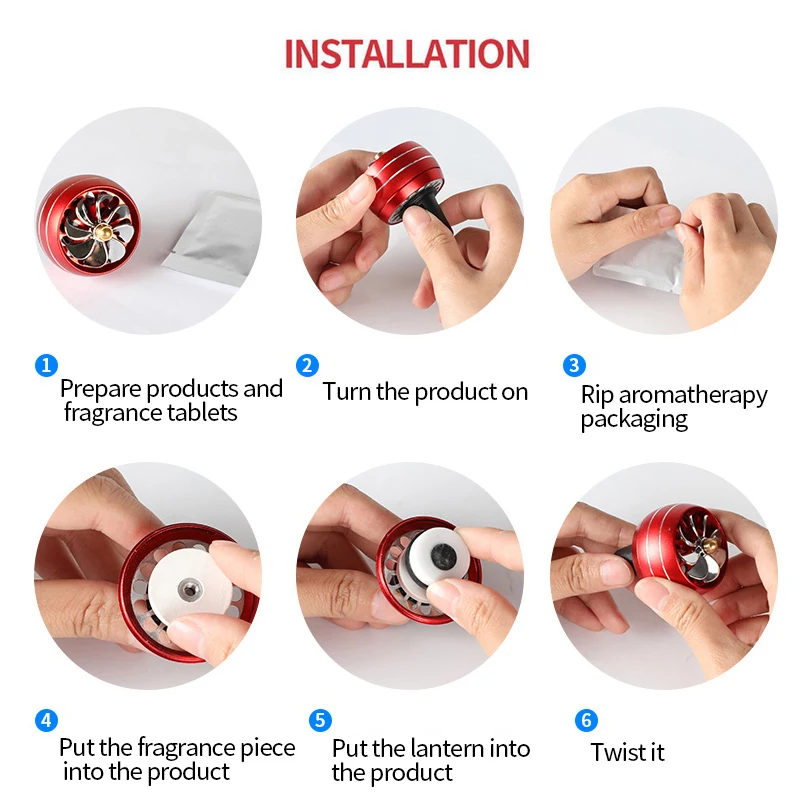 INSTALLATION

1
Prepare products and fragrance tablets

2
Turn the product on

3
Rip aromatherapy packaging

4
Put the fragrance piece into the product

5
Put the lantern into the product

6
Twist it