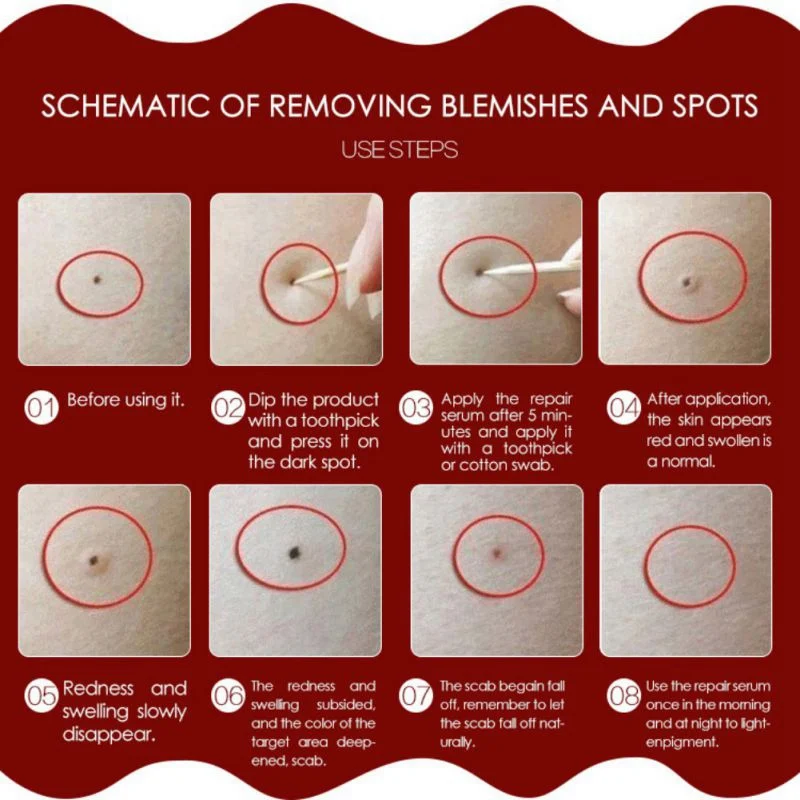 SCHEMATIC OF REMOVING BLEMISHES AND SPOTS

USE STEPS

01 Before using it.

02 Dip the product with a toothpick and press it on the dark spot.

03 Apply the repair serum after 5 minutes and apply it with a toothpick or cotton swab.

04 After application, the skin appears red and swollen is a normal.

05 Redness and swelling slowly disappear.

06 The redness and swelling subsided, and the color of the target area deepened, scab.

07 The scab begain fall off, remember to let the scab fall off naturally.

08 Use the repair serum once in the morning and at night to lightenpigment.