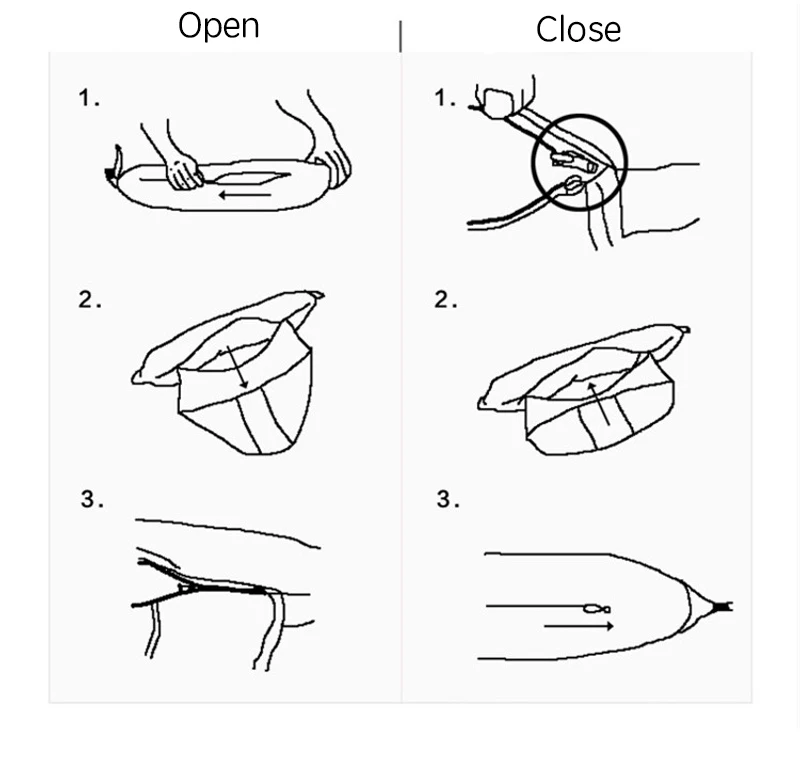 Open

1.

2.

3.

Close

1.

2.

3.