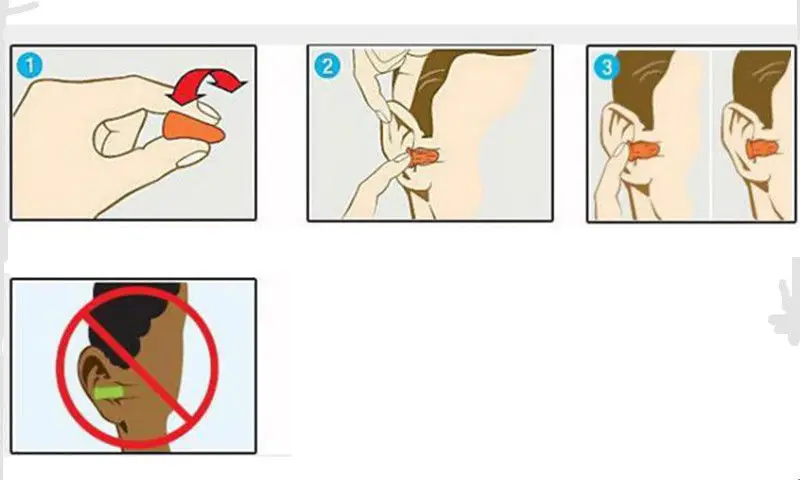 1

2

3