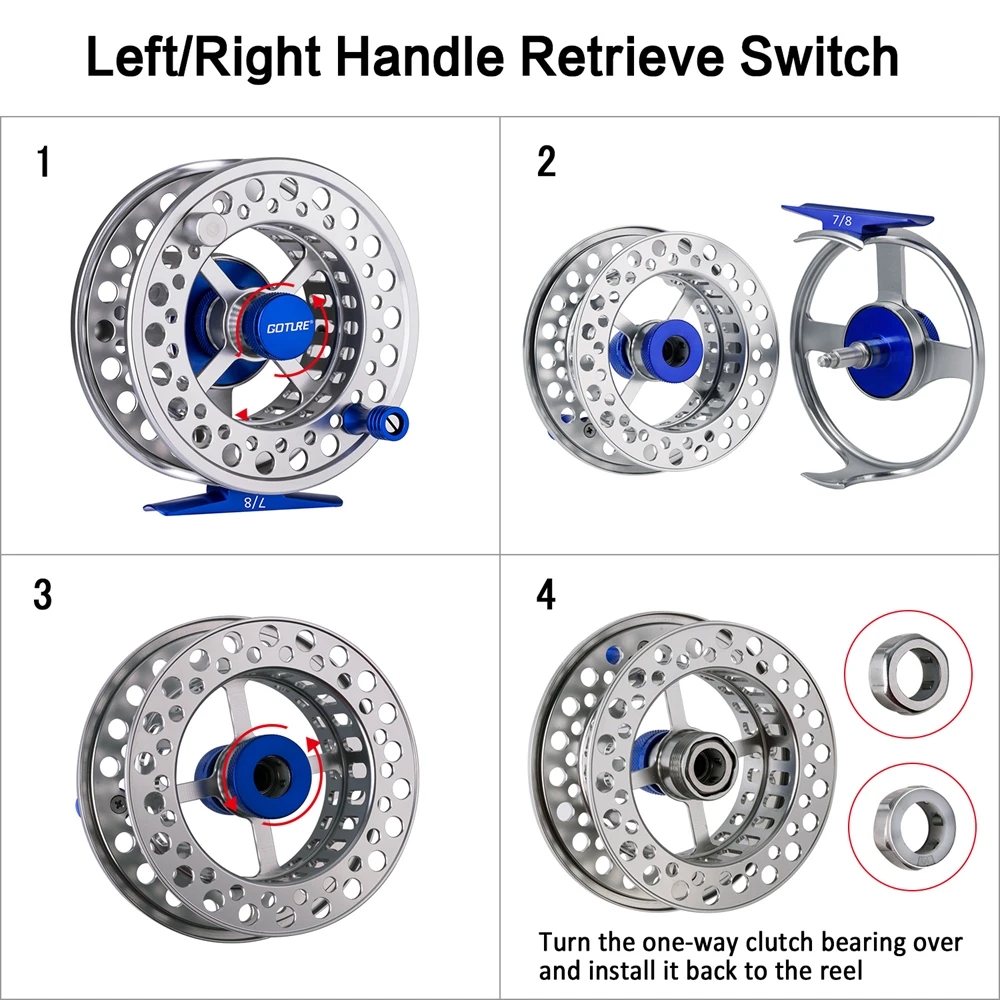 Left/Right Handle Retrieve Switch

1

GOTURE

7/8

2

7/8

3

4

Turn the one-way clutch bearing over and install it back to the reel