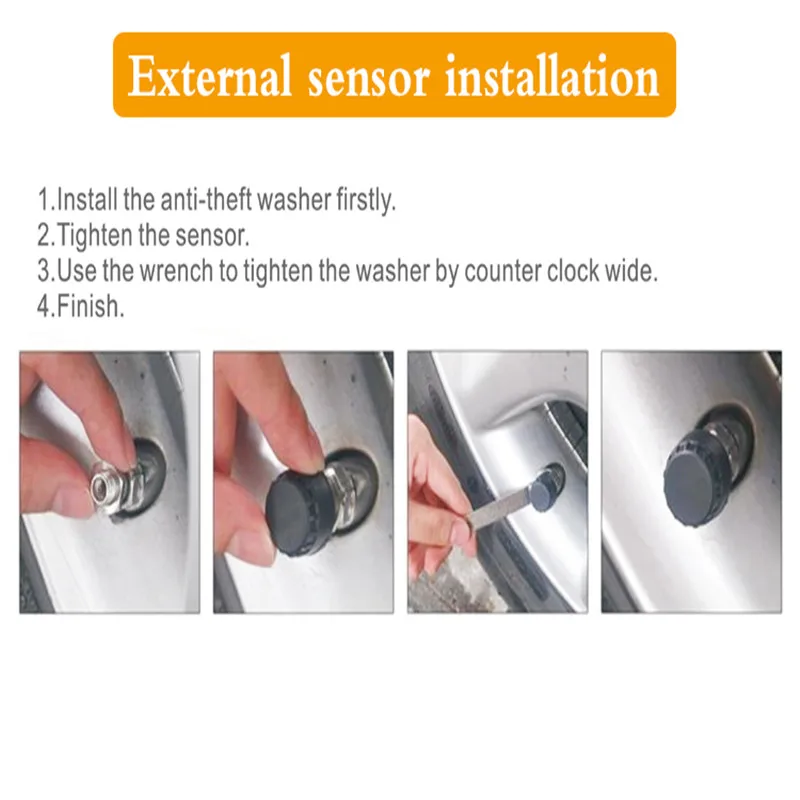 External sensor installation

1.Install the anti-theft washer firstly.
2.Tighten the sensor.
3.Use the wrench to tighten the washer by counter clock wide.
4.Finish.