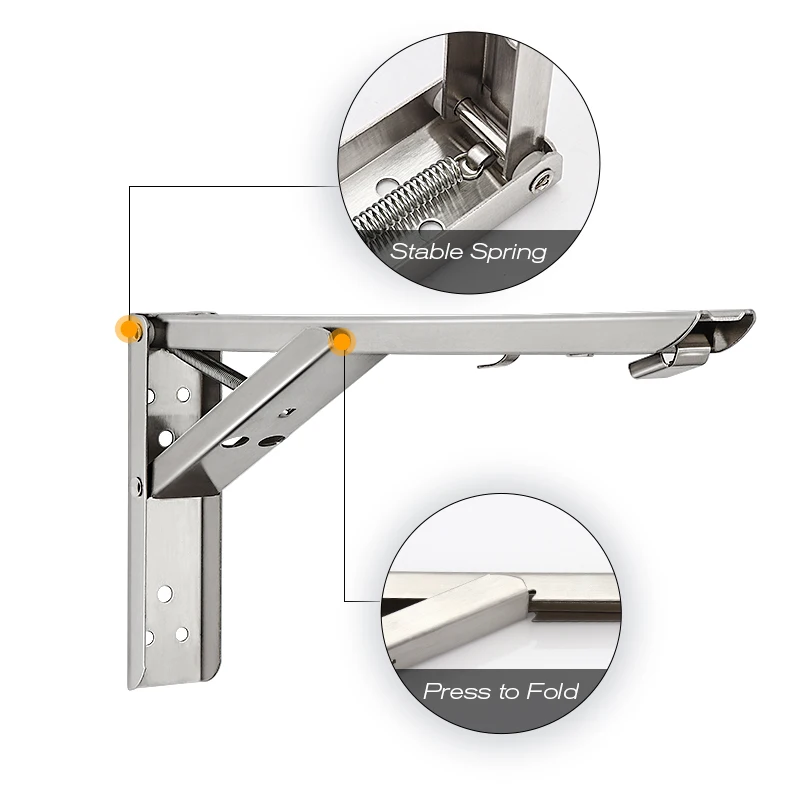 Stable Spring

Press to Fold