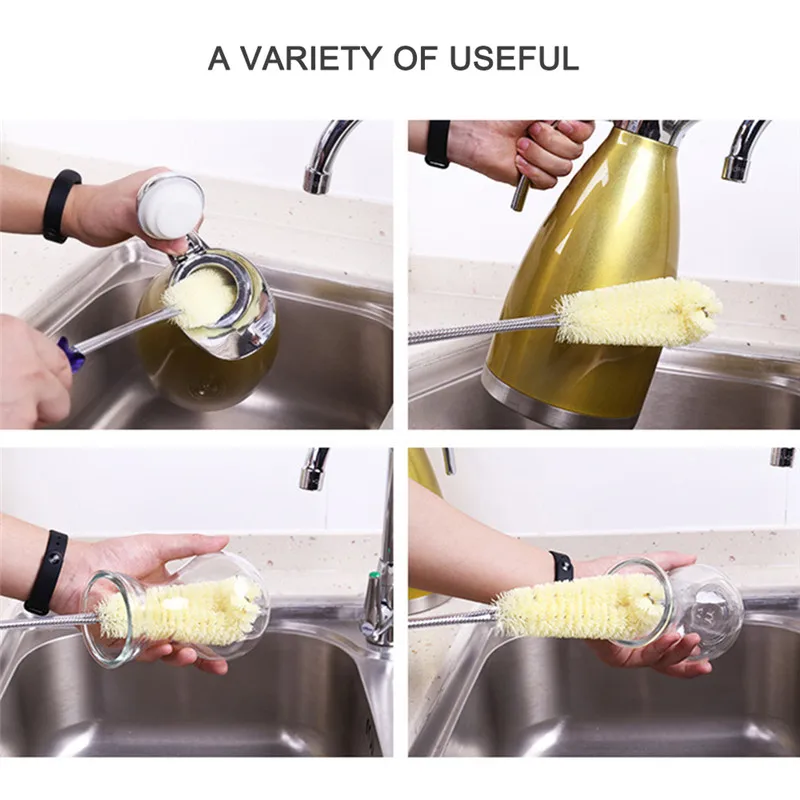 A VARIETY OF USEFUL