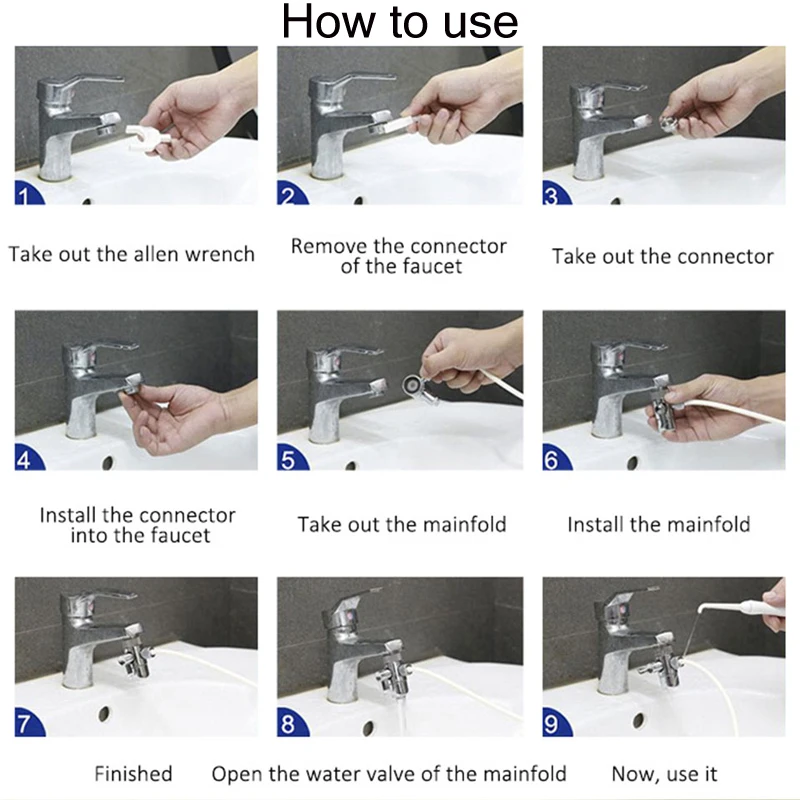 How to use

1

Take out the allen wrench

2

Remove the connector of the faucet

3

Take out the connector

4

Install the connector into the faucet

5

Take out the mainfold

6

Install the mainfold

7

Finished

8

Open the water valve of the mainfold

9

Now, use it