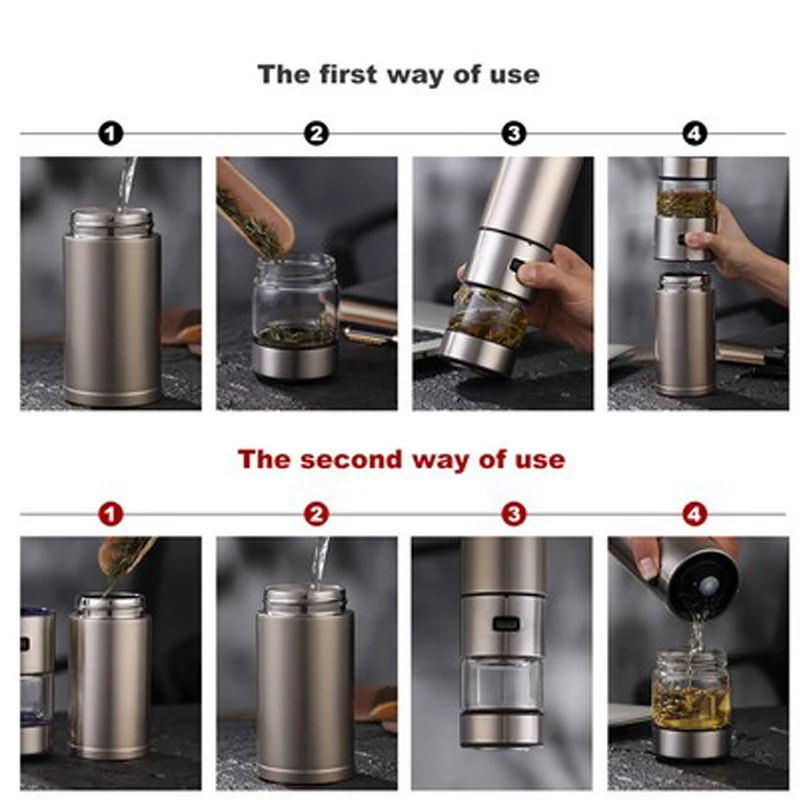 The first way of use

1 2 3 4

The second way of use

1 2 3 4