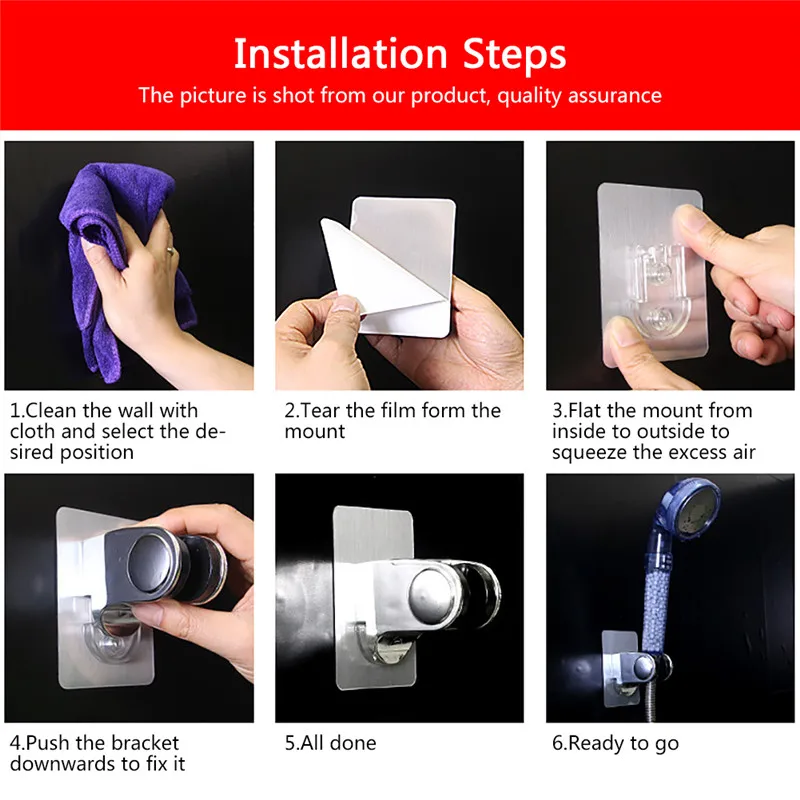 Installation Steps

The picture is shot from our product, quality assurance

1.Clean the wall with cloth and select the desired position

2.Tear the film form the mount

3.Flat the mount from inside to outside to squeeze the excess air

4.Push the bracket downwards to fix it

5.All done

6.Ready to go