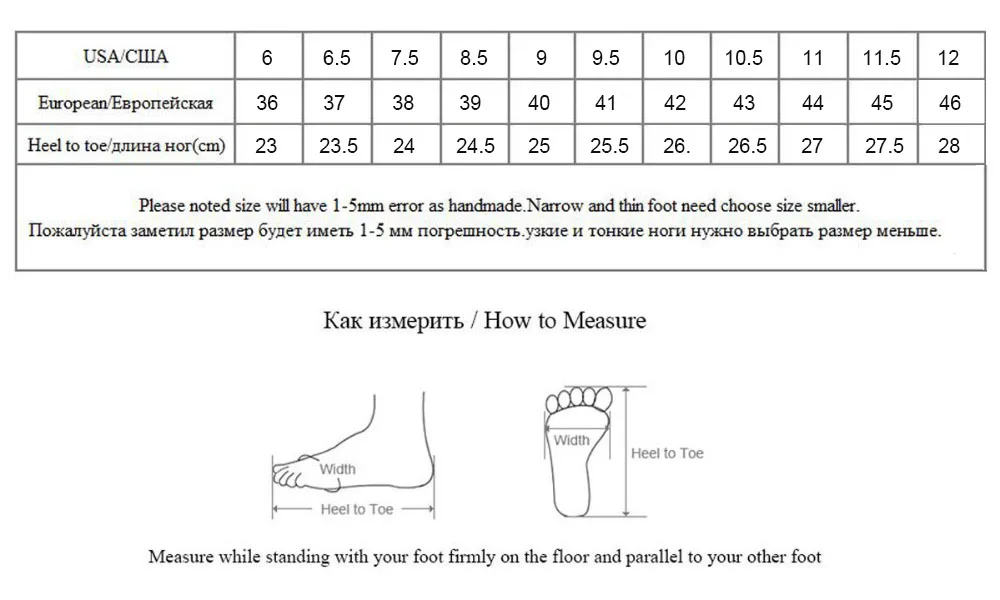 | USA/США | 6 | 6.5 | 7.5 | 8.5 | 9 | 9.5 | 10 | 10.5 | 11 | 11.5 | 12 |
|---|---|---|---|---|---|---|---|---|---|---|---|
| European/Европейская | 36 | 37 | 38 | 39 | 40 | 41 | 42 | 43 | 44 | 45 | 46 |
| Heel to toe/длина ног(cm) | 23 | 23.5 | 24 | 24.5 | 25 | 25.5 | 26. | 26.5 | 27 | 27.5 | 28 |

Please noted size will have 1-5mm error as handmade.Narrow and thin foot need choose size smaller.
Пожалуйста заметил размер будет иметь 1-5 мм погрешность.узкие и тонкие ноги нужно выбрать размер меньше.

Как измерить / How to Measure

Width
Heel to Toe

Width
Heel to Toe

Measure while standing with your foot firmly on the floor and parallel to your other foot