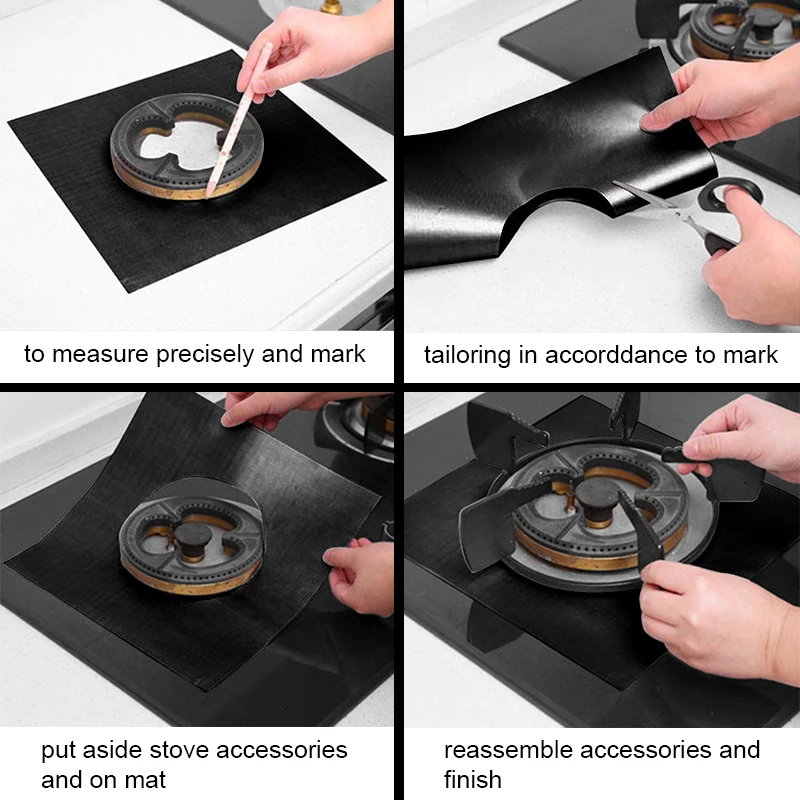 to measure precisely and mark

tailoring in accorddance to mark

put aside stove accessories and on mat

reassemble accessories and finish