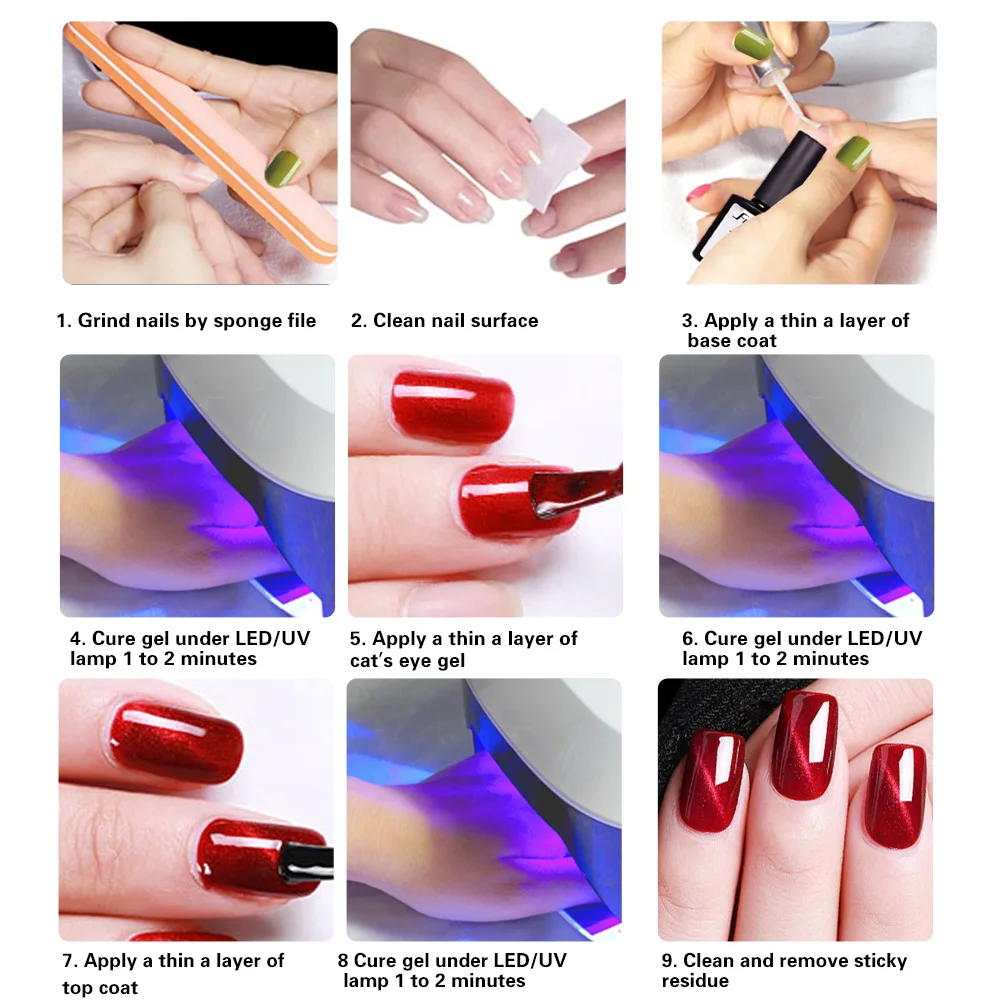 1. Grind nails by sponge file

2. Clean nail surface

3. Apply a thin a layer of base coat

4. Cure gel under LED/UV lamp 1 to 2 minutes

5. Apply a thin a layer of cat's eye gel

6. Cure gel under LED/UV lamp 1 to 2 minutes

7. Apply a thin a layer of top coat

8 Cure gel under LED/UV lamp 1 to 2 minutes

9. Clean and remove sticky residue