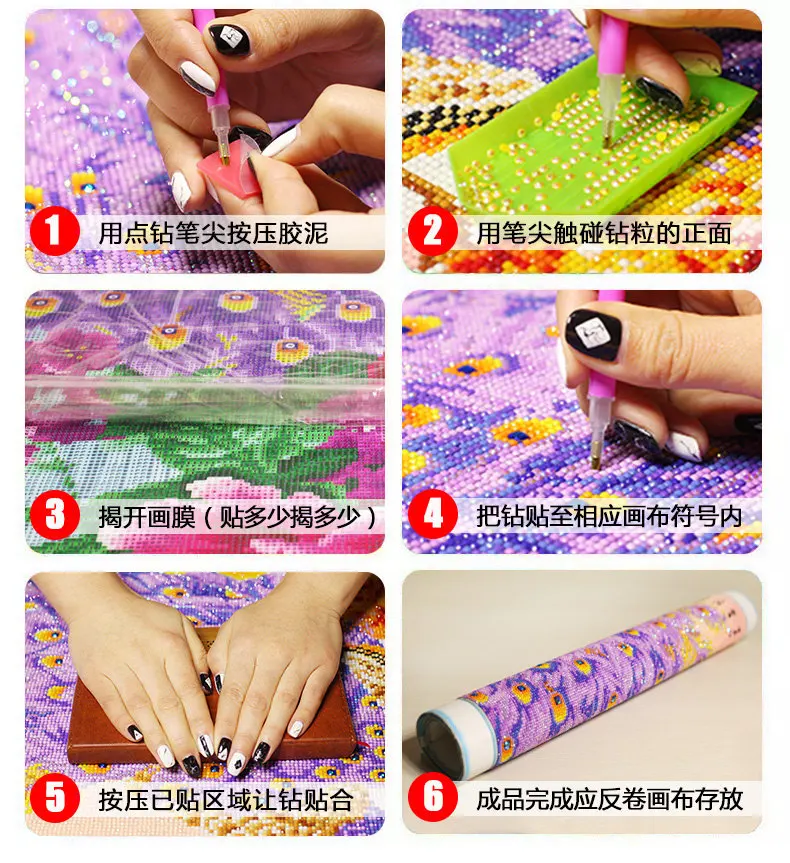 1 用点钻笔尖按压胶泥

2 用笔尖触碰钻粒的正面

3 揭开画膜（贴多少揭多少）

4 把钻贴至相应画布符号内

5 按压已贴区域让钻贴合

6 成品完成应反卷画布存放