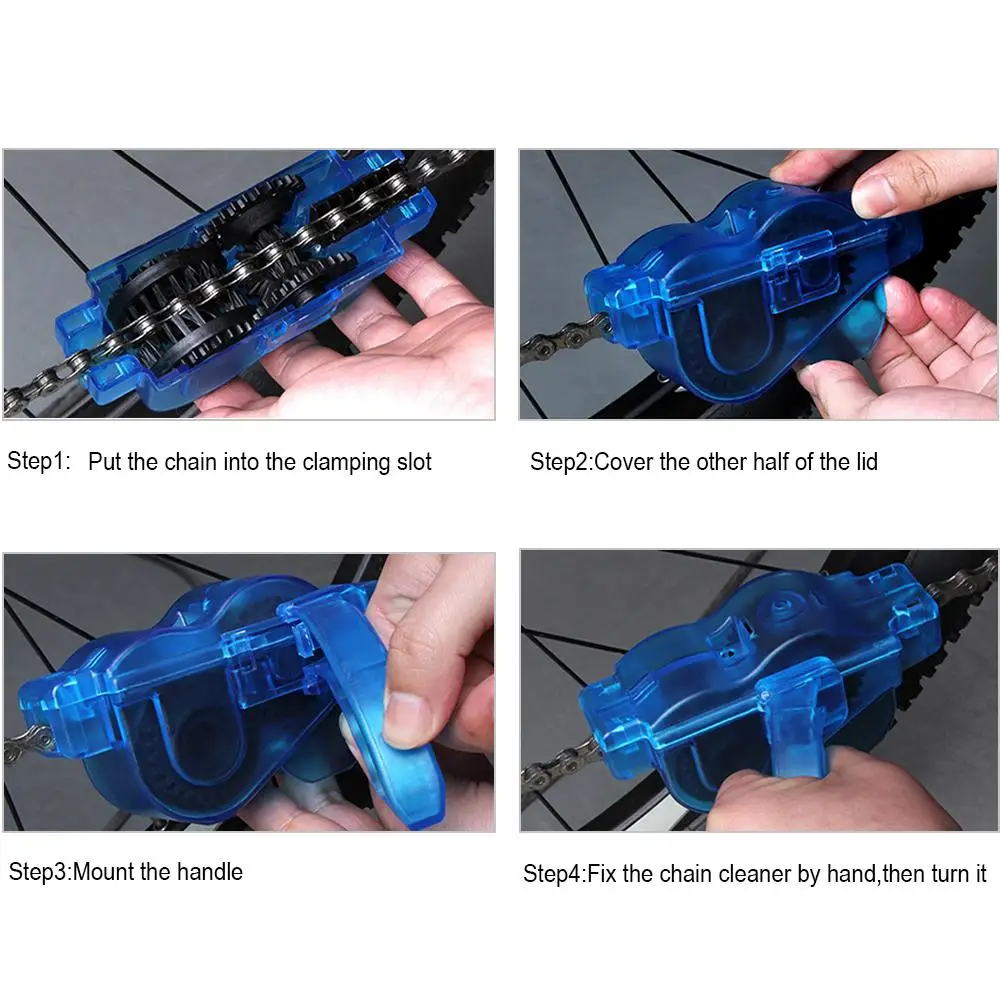 Step1: Put the chain into the clamping slot

Step2:Cover the other half of the lid

Step3:Mount the handle

Step4:Fix the chain cleaner by hand,then turn it