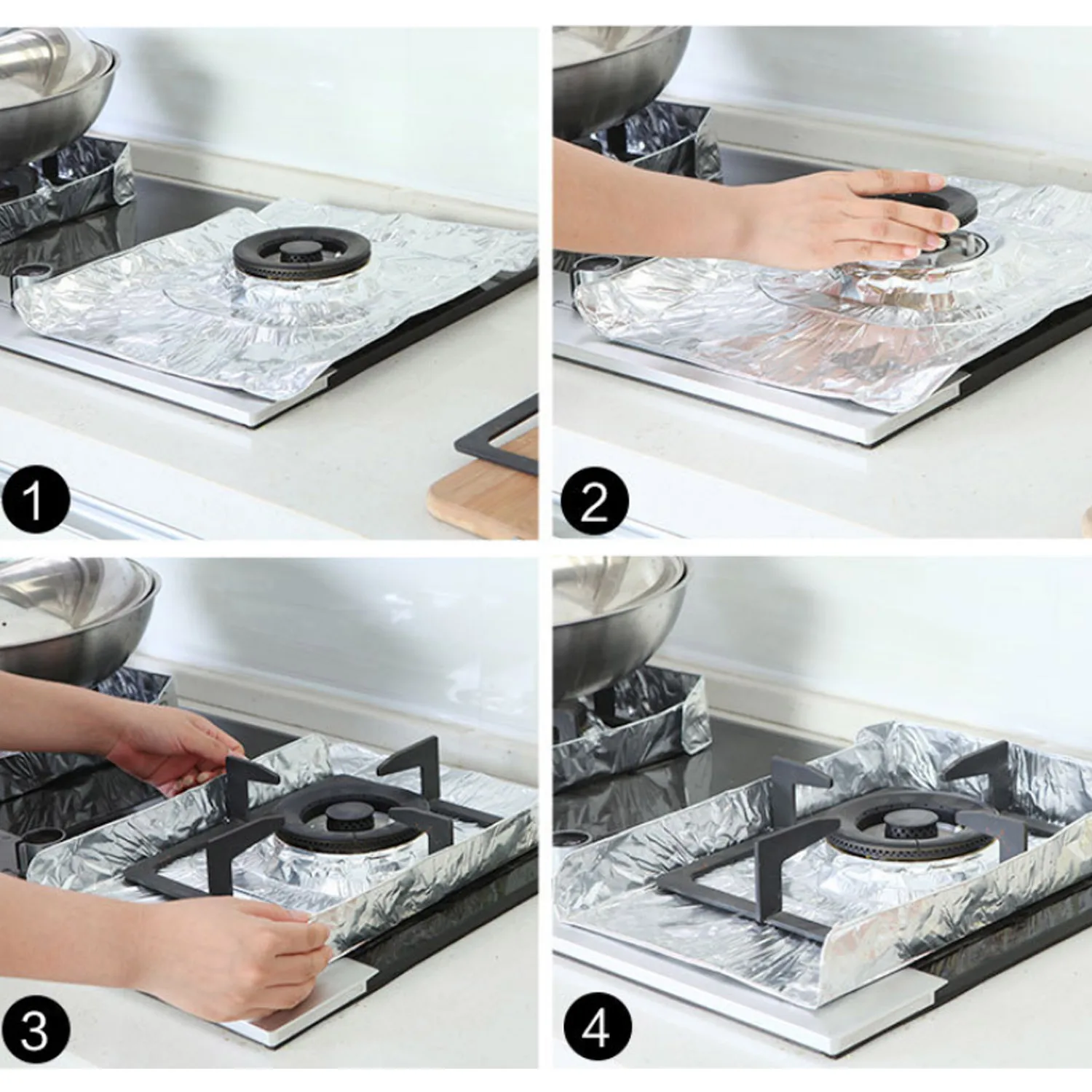 1

2

3

4