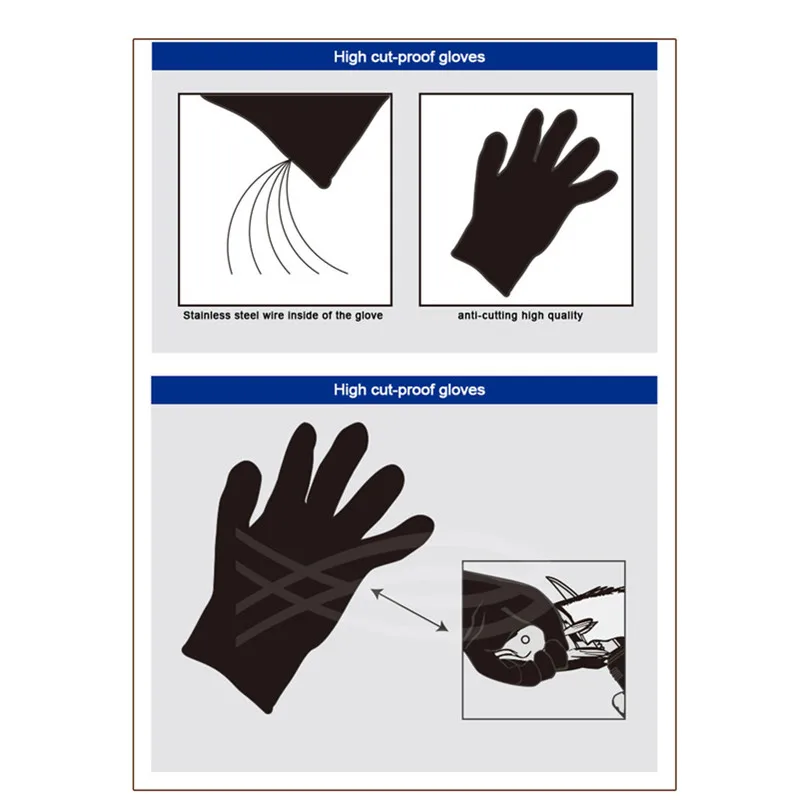 High cut-proof gloves

Stainless steel wire inside of the glove

anti-cutting high quality

High cut-proof gloves