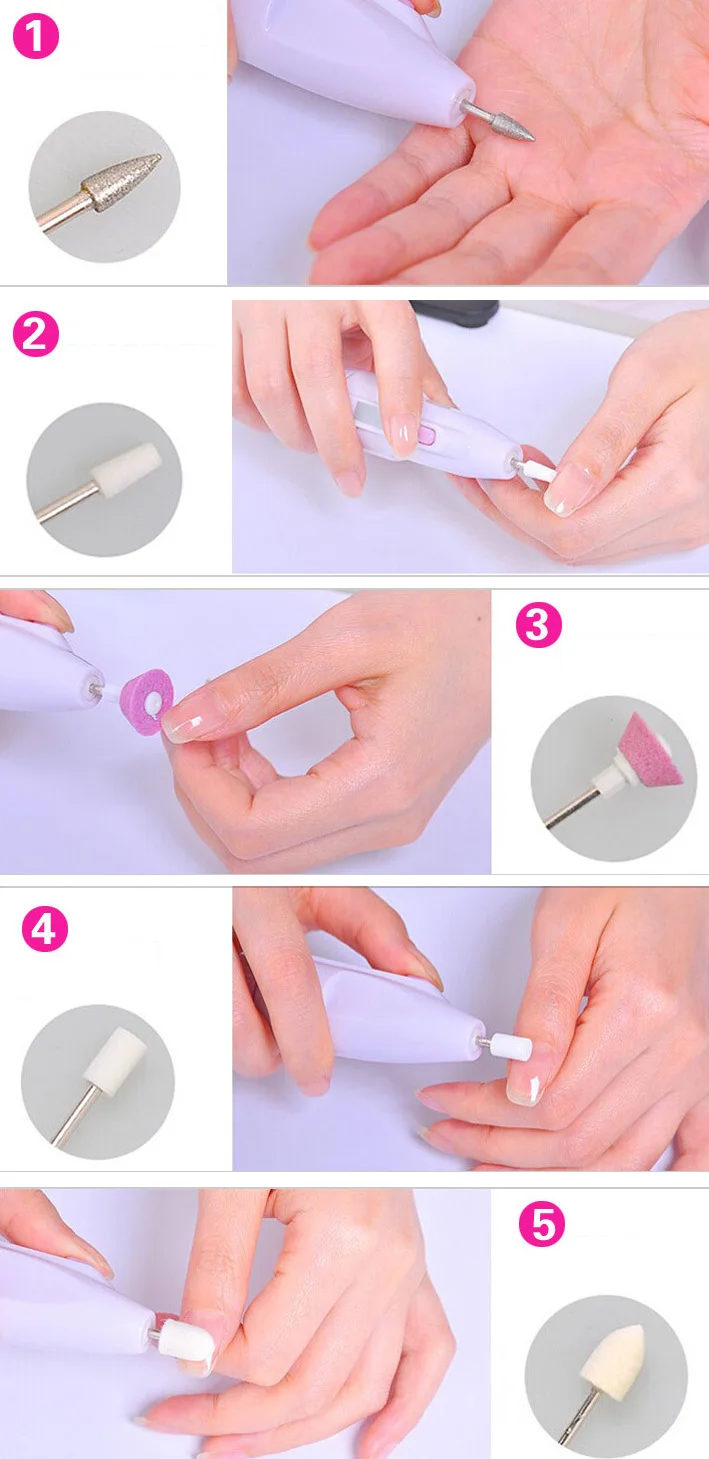 1

2

3

4

5