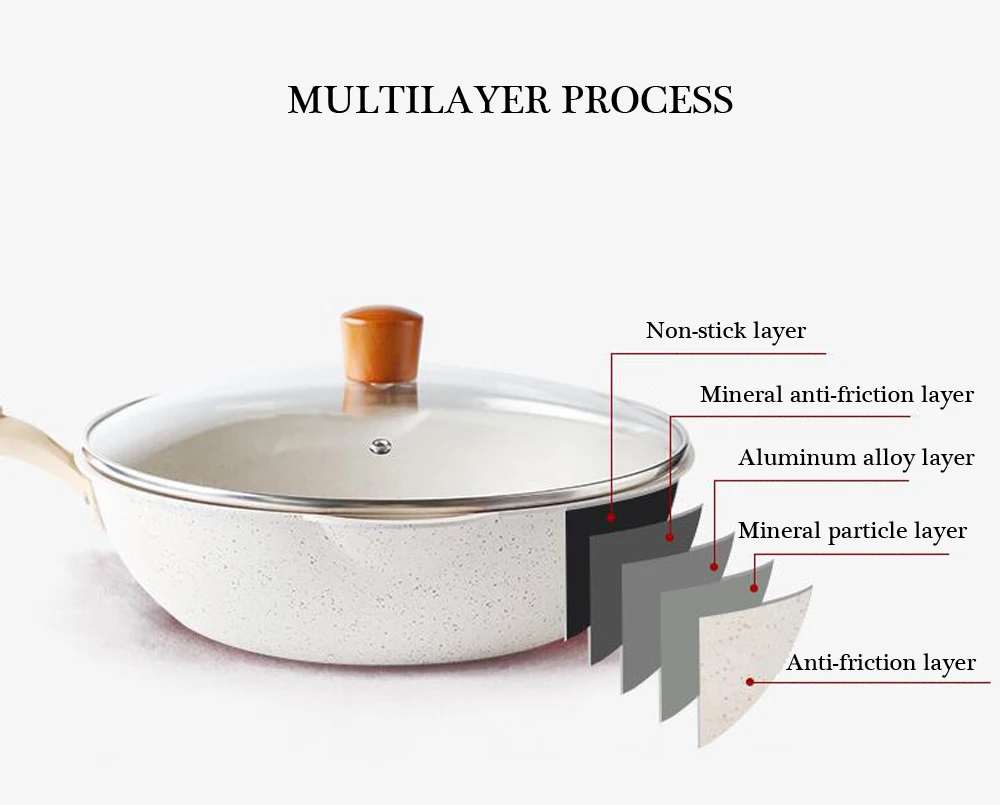 MULTILAYER PROCESS

Non-stick layer

Mineral anti-friction layer

Aluminum alloy layer

Mineral particle layer

Anti-friction layer