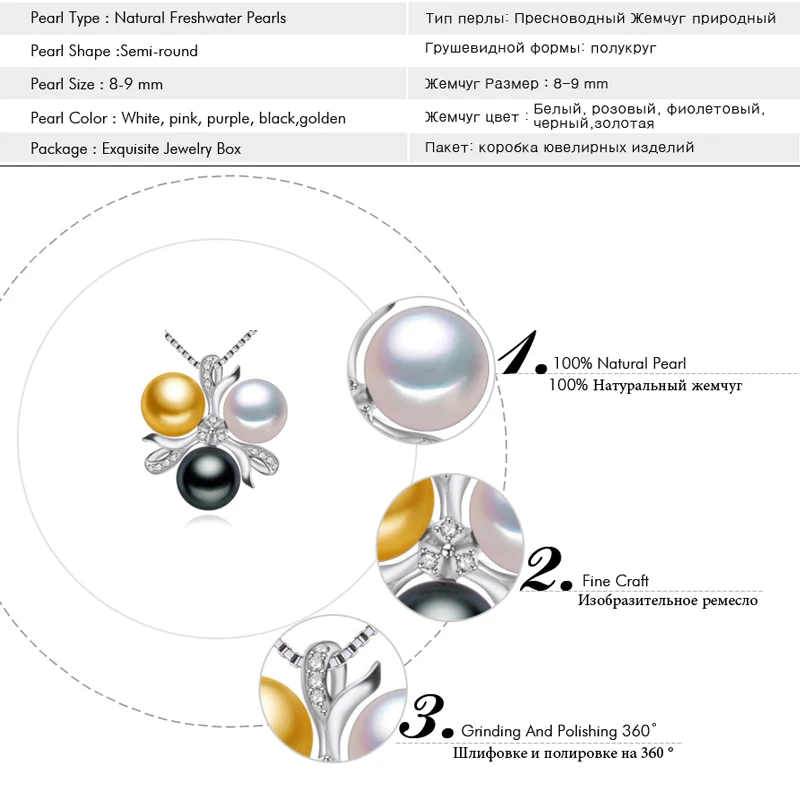 | Pearl Type : Natural Freshwater Pearls | Тип перлы: Пресноводный Жемчуг природный |
|---|---|
| Pearl Shape :Semi-round | Грушевидной формы: полукруг |
| Pearl Size : 8-9 mm | Жемчуг Размер : 8-9 mm |
| Pearl Color : White, pink, purple, black,golden | Жемчуг цвет : Белый, розовый, фиолетовый, черный,золотая |
| Package : Exquisite Jewelry Box | Пакет: коробка ювелирных изделий |

1. 100% Natural Pearl
100% Натуральный жемчуг

2. Fine Craft
Изобразительное ремесло

3. Grinding And Polishing 360°
Шлифовке и полировке на 360 °