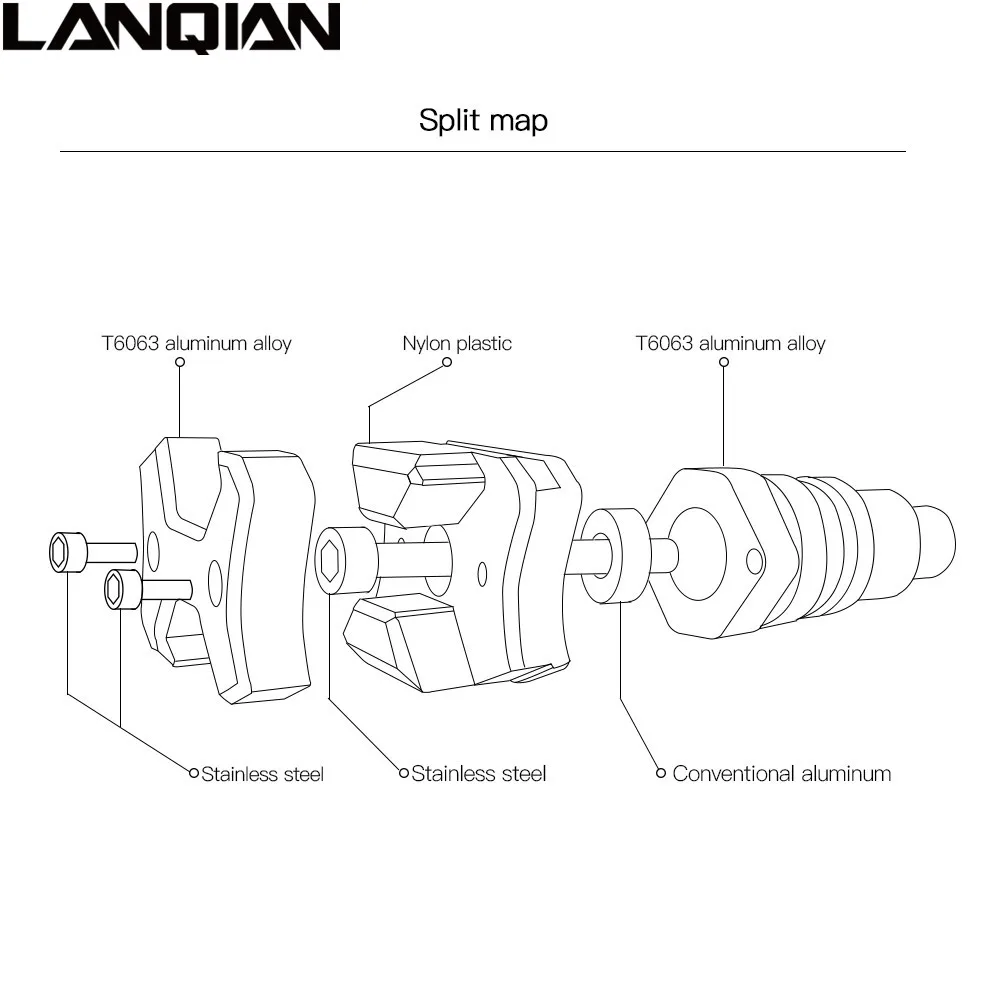 LANQIAN

Split map

T6063 aluminum alloy

Nylon plastic

T6063 aluminum alloy

Stainless steel

Stainless steel

Conventional aluminum