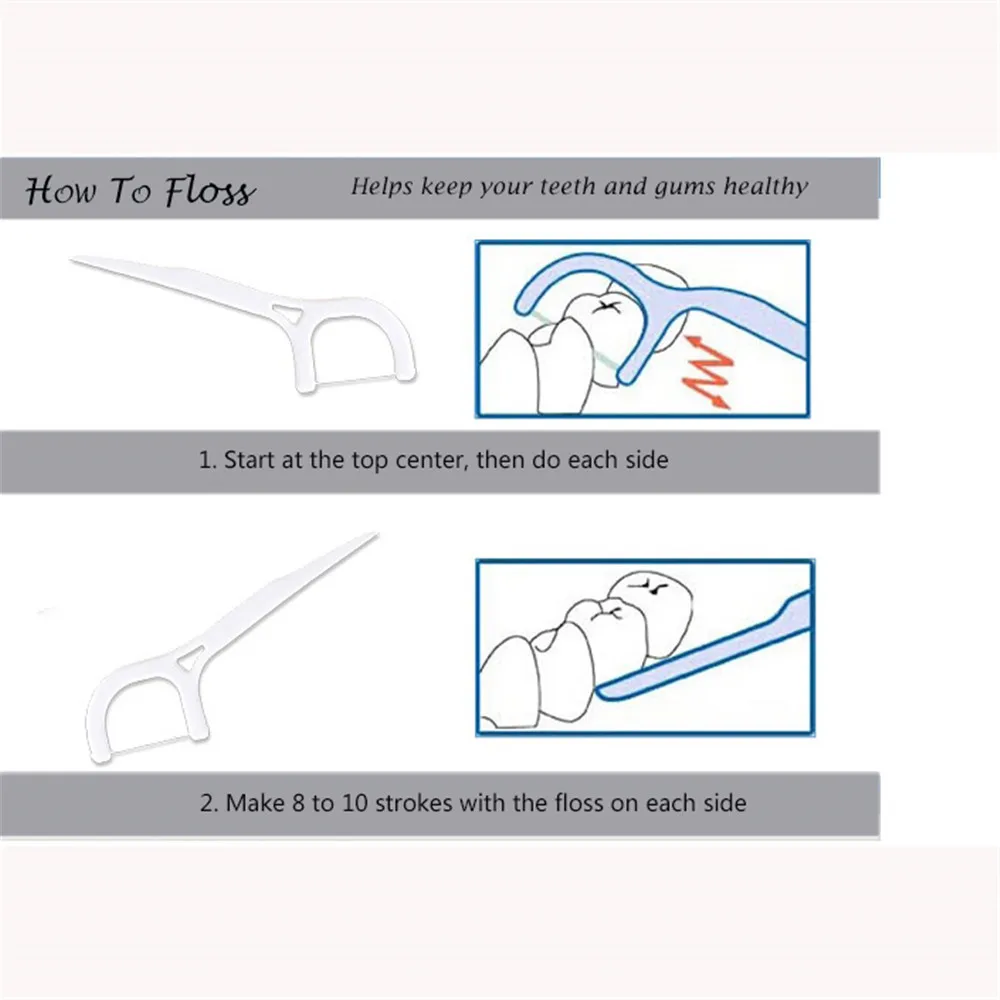 How To Floss

Helps keep your teeth and gums healthy

1. Start at the top center, then do each side

2. Make 8 to 10 strokes with the floss on each side