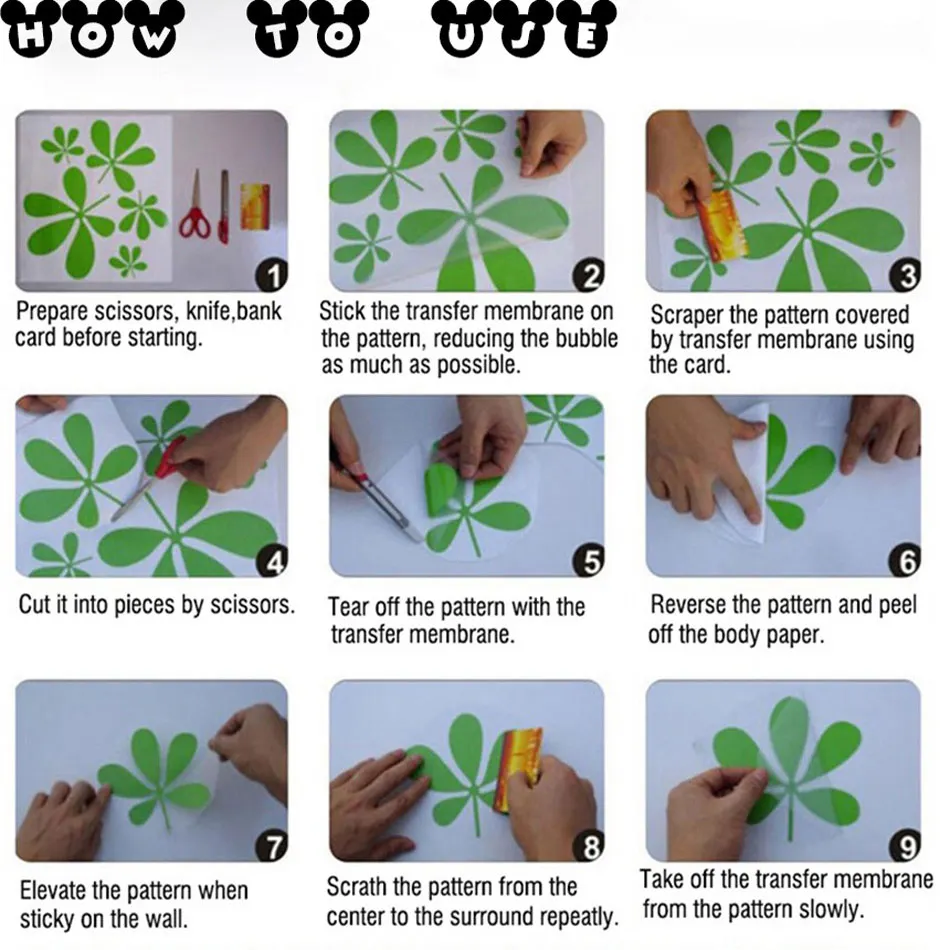 HOW TO USE

1
Prepare scissors, knife,bank card before starting.

2
Stick the transfer membrane on the pattern, reducing the bubble as much as possible.

3
Scraper the pattern covered by transfer membrane using the card.

4
Cut it into pieces by scissors.

5
Tear off the pattern with the transfer membrane.

6
Reverse the pattern and peel off the body paper.

7
Elevate the pattern when sticky on the wall.

8
Scrath the pattern from the center to the surround repeatly.

9
Take off the transfer membrane from the pattern slowly.