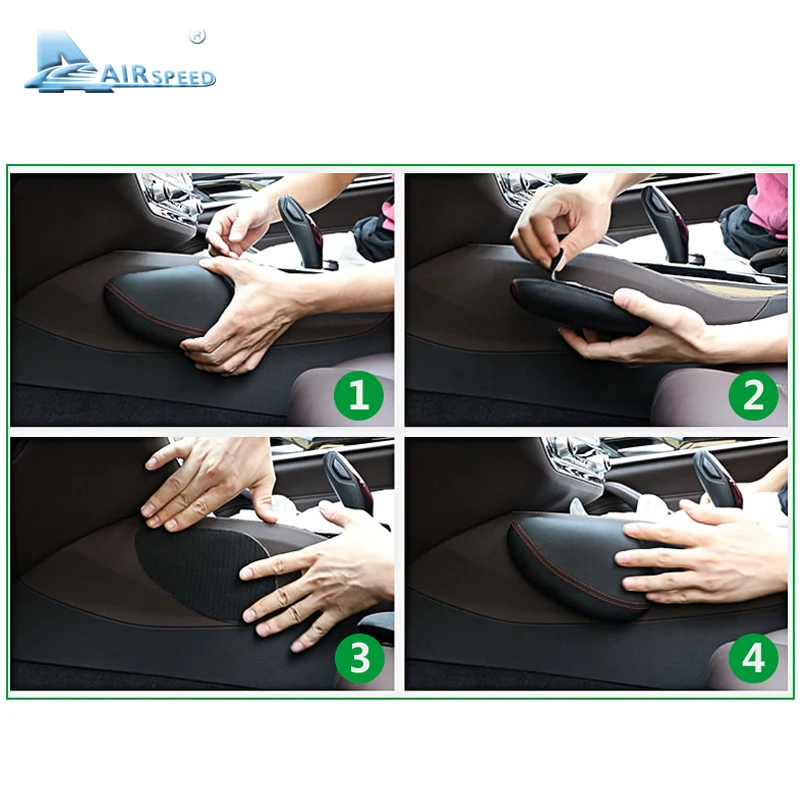 AIRSPEED ®

1

2

3

4