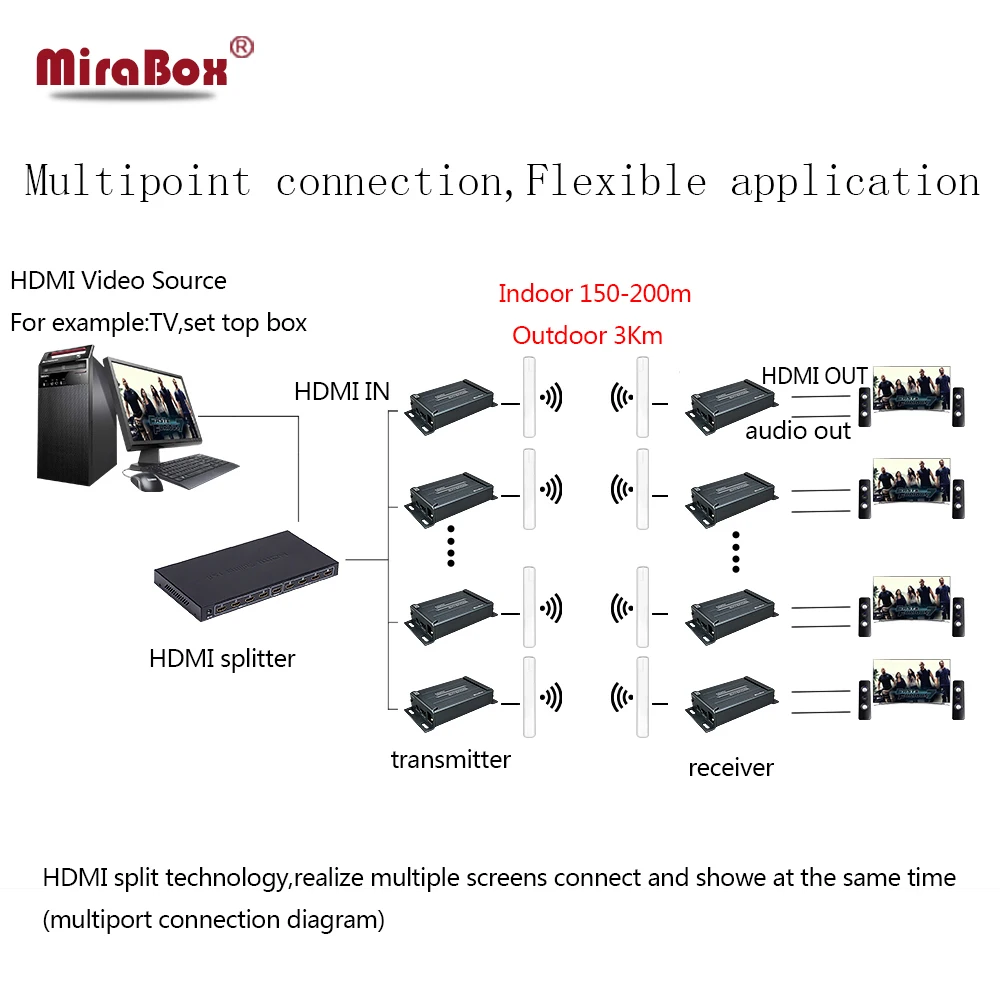 MiraBox®

Multipoint connection,Flexible application

HDMI Video Source
For example:TV,set top box

Indoor 150-200m
Outdoor 3Km

HDMI IN

HDMI OUT

audio out

HDMI splitter

transmitter

receiver

HDMI split technology,realize multiple screens connect and showe at the same time
(multiport connection diagram)