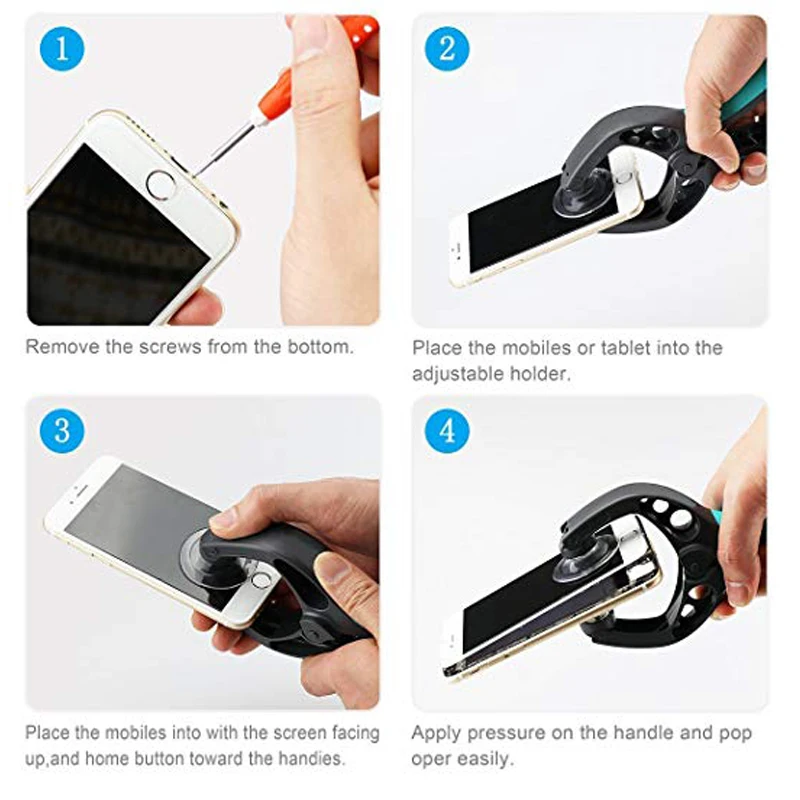 1

Remove the screws from the bottom.

2

Place the mobiles or tablet into the adjustable holder.

3

Place the mobiles into with the screen facing up,and home button toward the handies.

4

Apply pressure on the handle and pop oper easily.