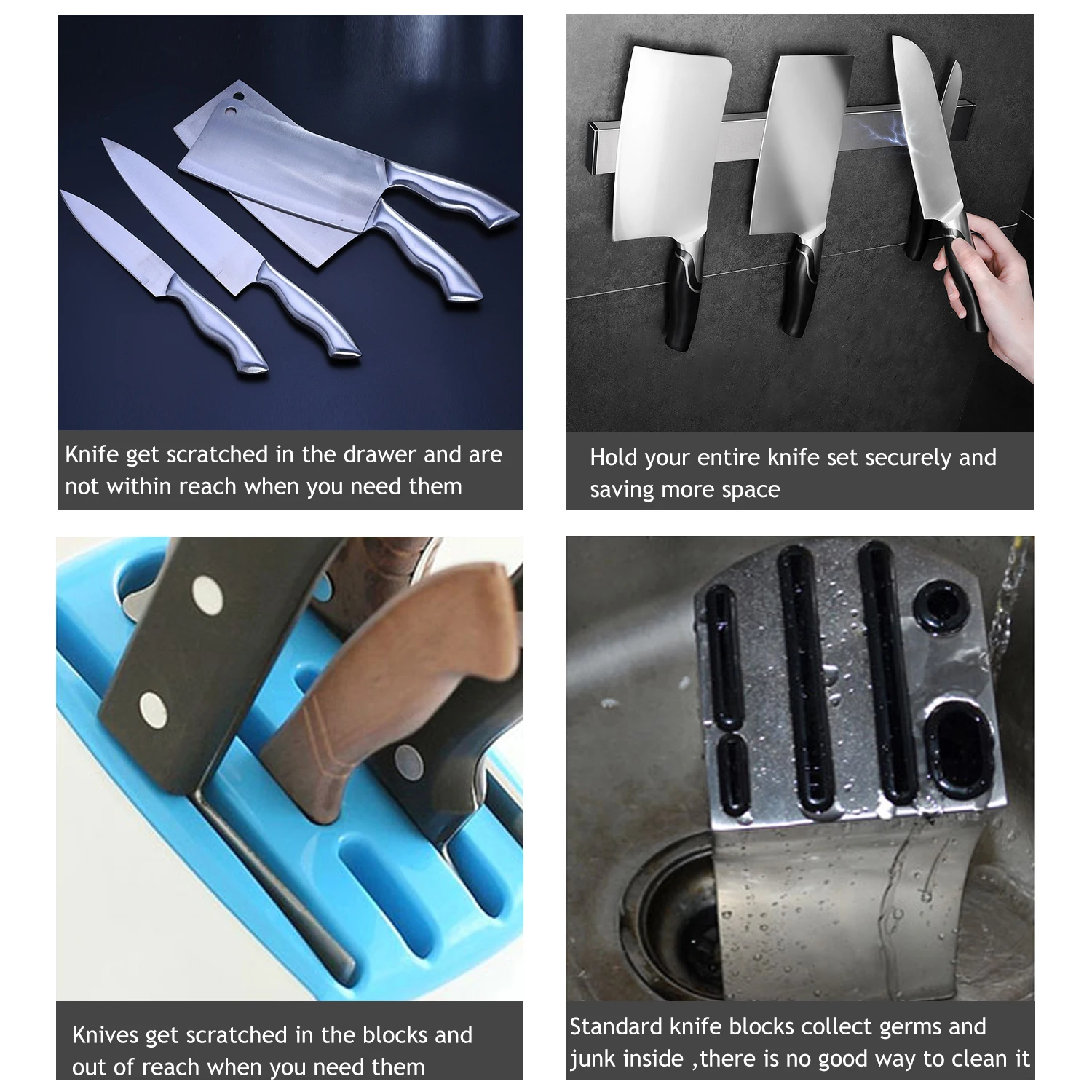 Knife get scratched in the drawer and are not within reach when you need them

Hold your entire knife set securely and saving more space

Knives get scratched in the blocks and out of reach when you need them

Standard knife blocks collect germs and junk inside ,there is no good way to clean it