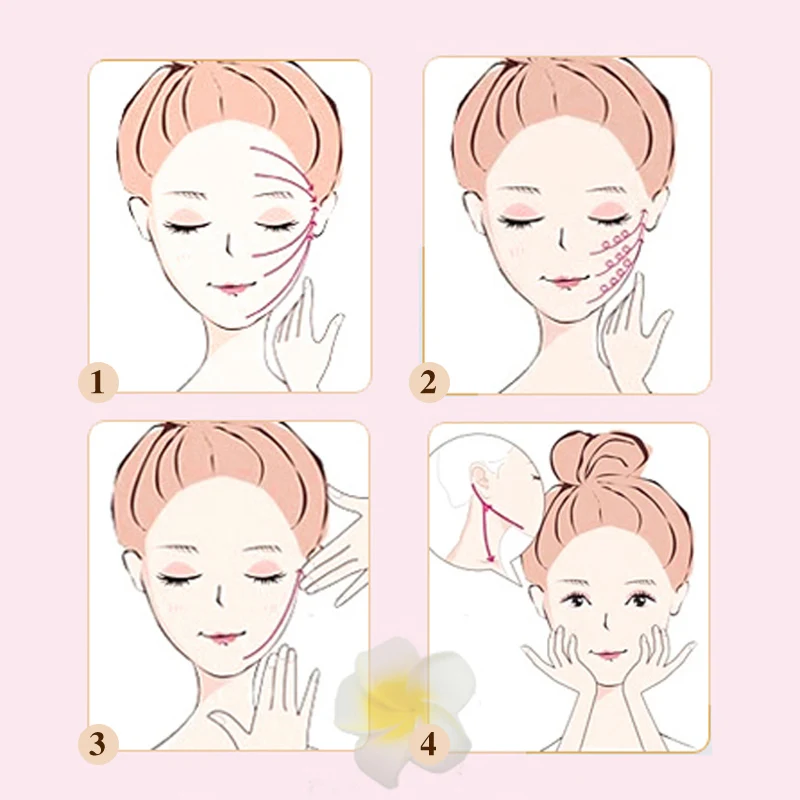 1

2

3

4