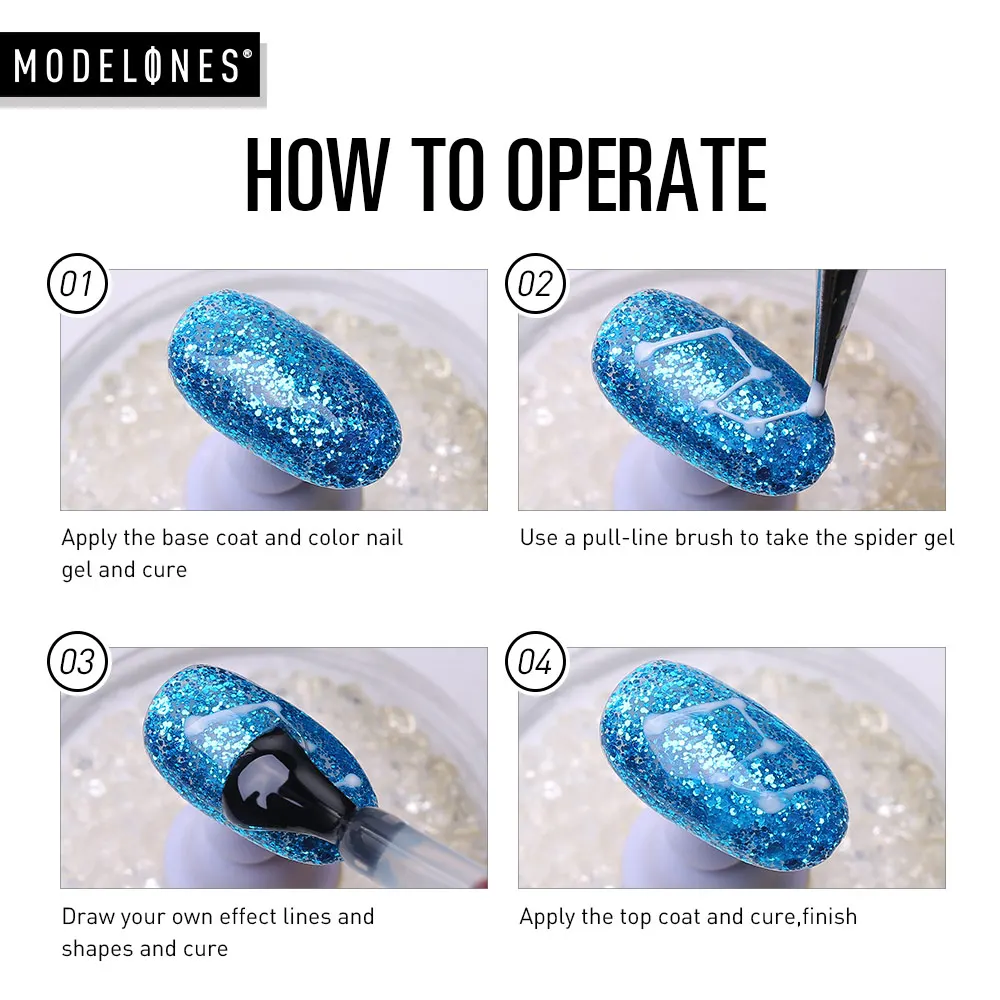 MODELONES®

HOW TO OPERATE

01

Apply the base coat and color nail gel and cure

02

Use a pull-line brush to take the spider gel

03

Draw your own effect lines and shapes and cure

04

Apply the top coat and cure,finish