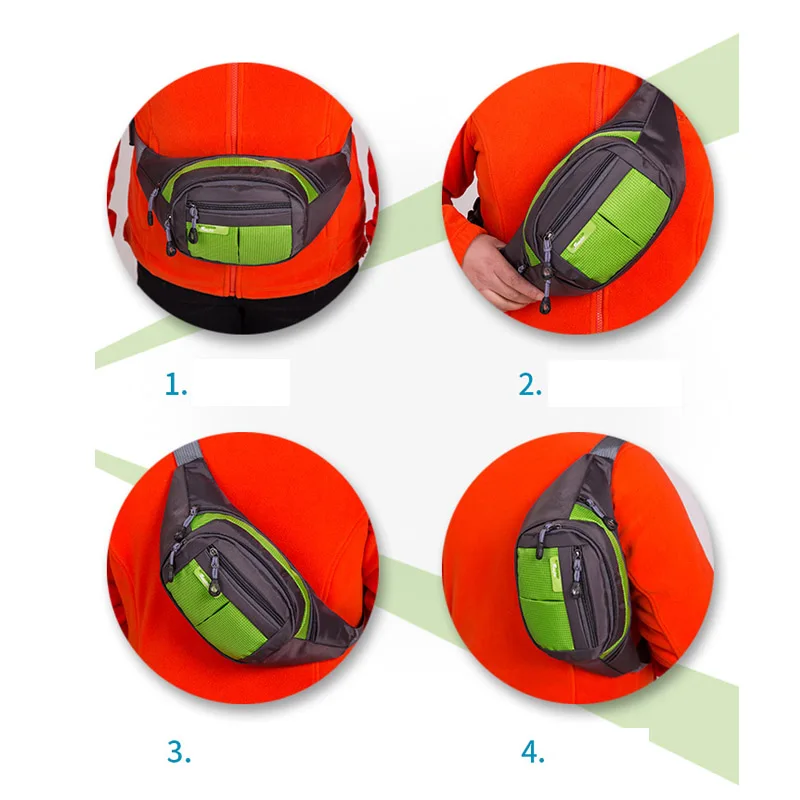 1.

2.

3.

4.