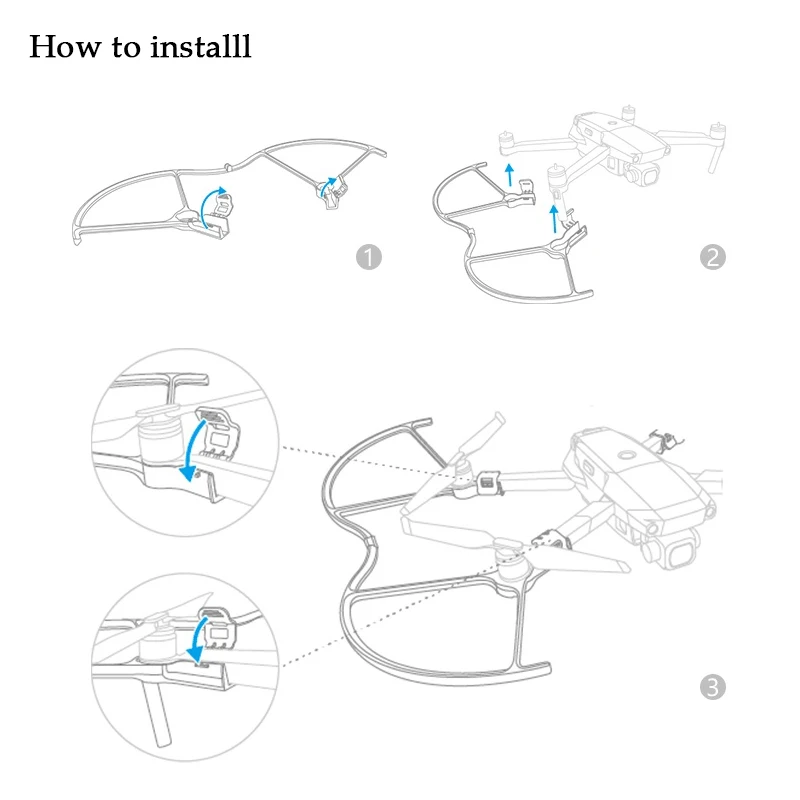 How to installl

1

2

3