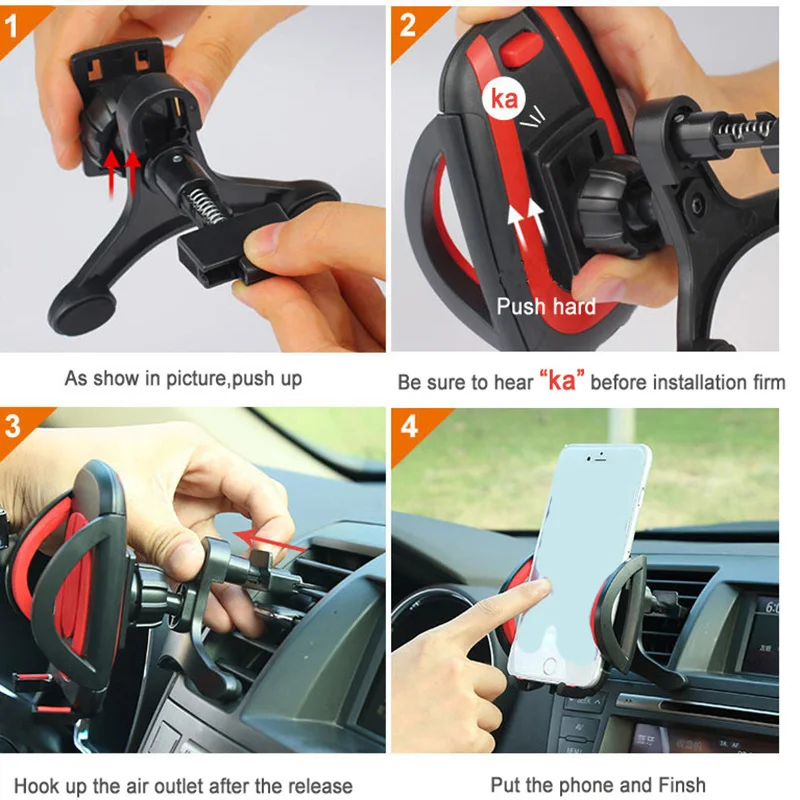 1

As show in picture,push up

2

ka

Push hard

Be sure to hear "ka" before installation firm

3

Hook up the air outlet after the release

4

Put the phone and Finsh