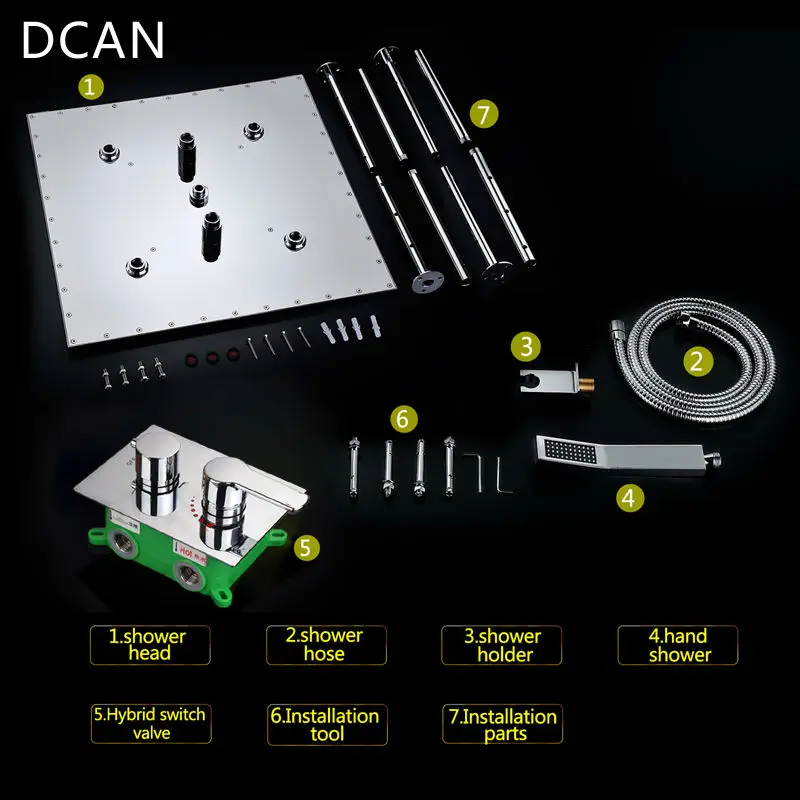 DCAN

1

7

3

2

6

4

5

Hot

1.shower head

2.shower hose

3.shower holder

4.hand shower

5.Hybrid switch valve

6.Installation tool

7.Installation parts